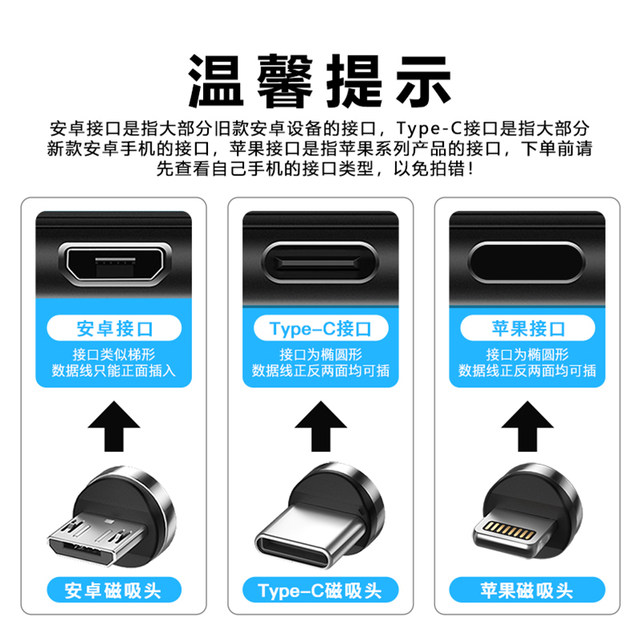 温馨提示

安卓接口是指大部分旧款安卓设备的接口，Type-C接口是指大部分新款安卓手机的接口，苹果接口是指苹果系列产品的接口，下单前请先查看自己手机的接口类型，以免拍错！

安卓接口
接口类似梯形
数据线只能正面插入

安卓磁吸头

Type-C接口
接口为椭圆形
数据线正反两面均可插

Type-C磁吸头

苹果接口
接口为椭圆形
数据线正反两面均可插

苹果磁吸头