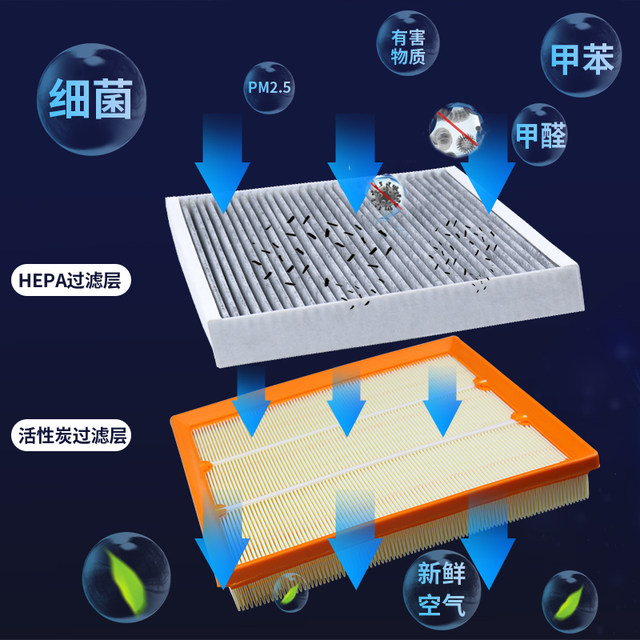 细菌

PM2.5

有害物质

甲苯

甲醛

HEPA过滤层

活性炭过滤层

新鲜空气