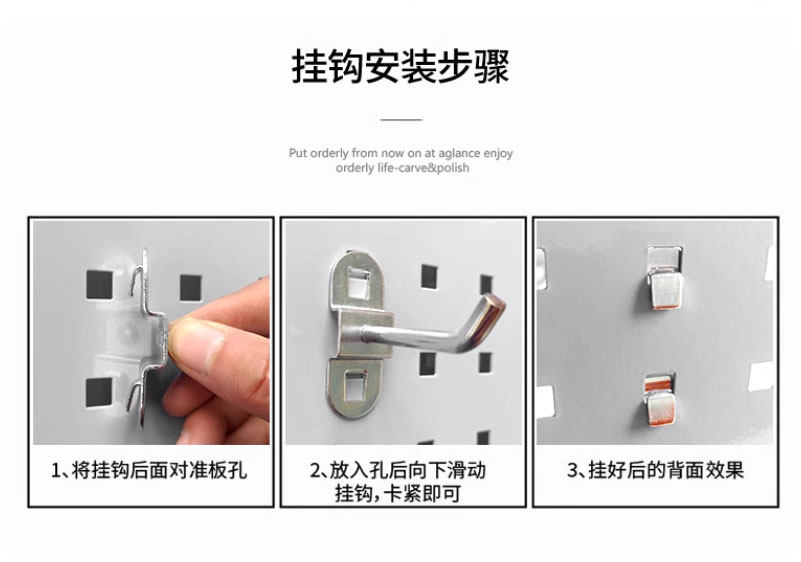 挂钩安装步骤

Put orderly from now on at aglance enjoy orderly life-carve&polish

1、将挂钩后面对准板孔

2、放入孔后向下滑动挂钩，卡紧即可

3、挂好后的背面效果