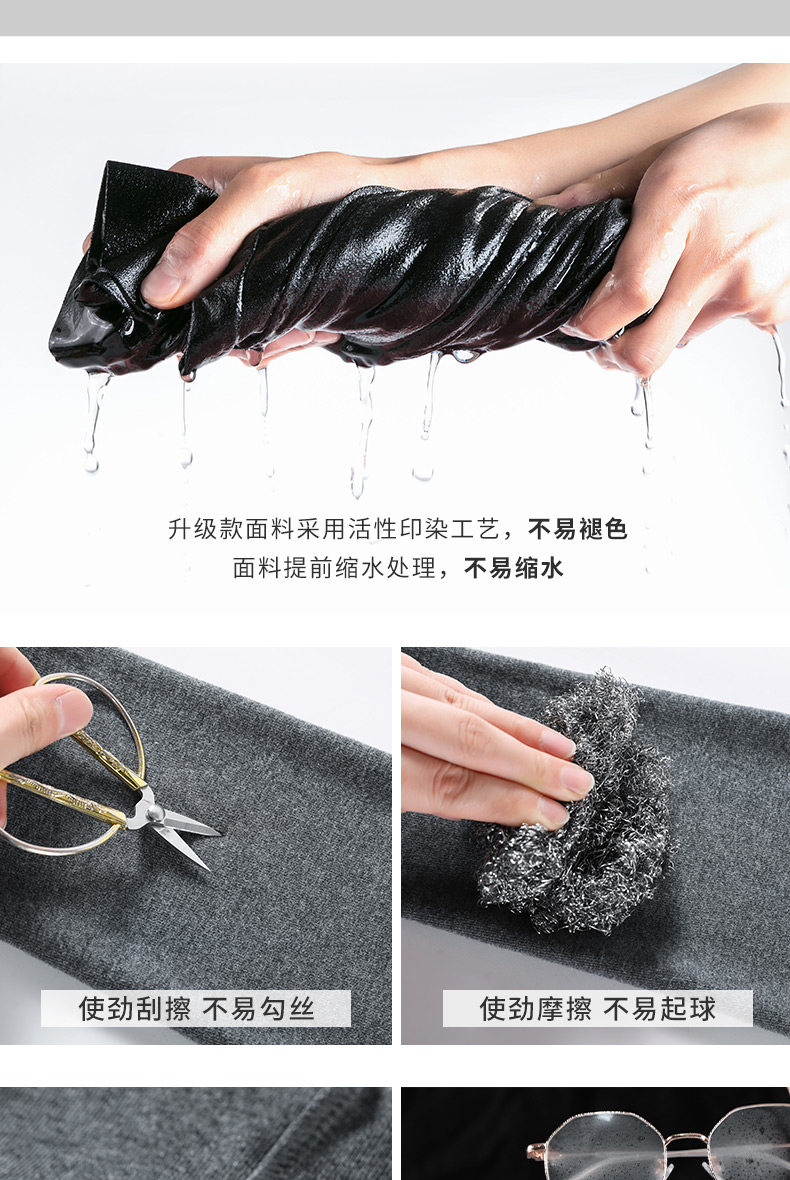 升级款面料采用活性印染工艺，不易褪色
面料提前缩水处理，不易缩水

使劲刮擦 不易勾丝

使劲摩擦 不易起球