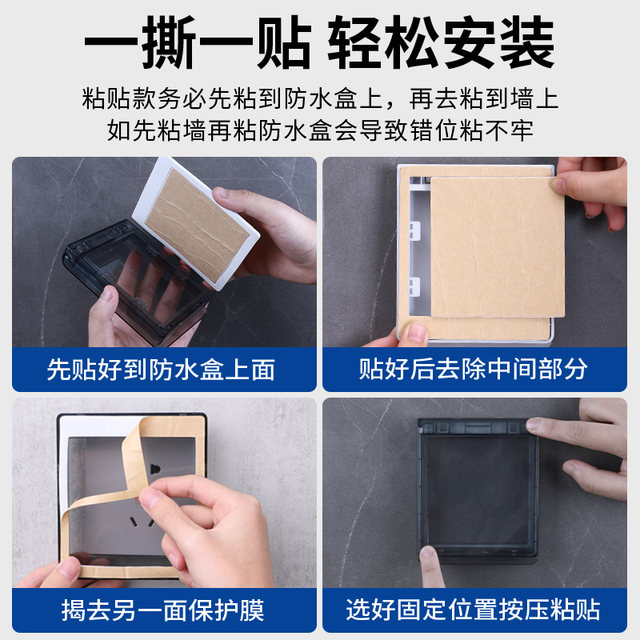 一撕一贴 轻松安装

粘贴款务必先粘到防水盒上，再去粘到墙上
如先粘墙再粘防水盒会导致错位粘不牢

先贴好到防水盒上面

贴好后去除中间部分

揭去另一面保护膜

选好固定位置按压粘贴