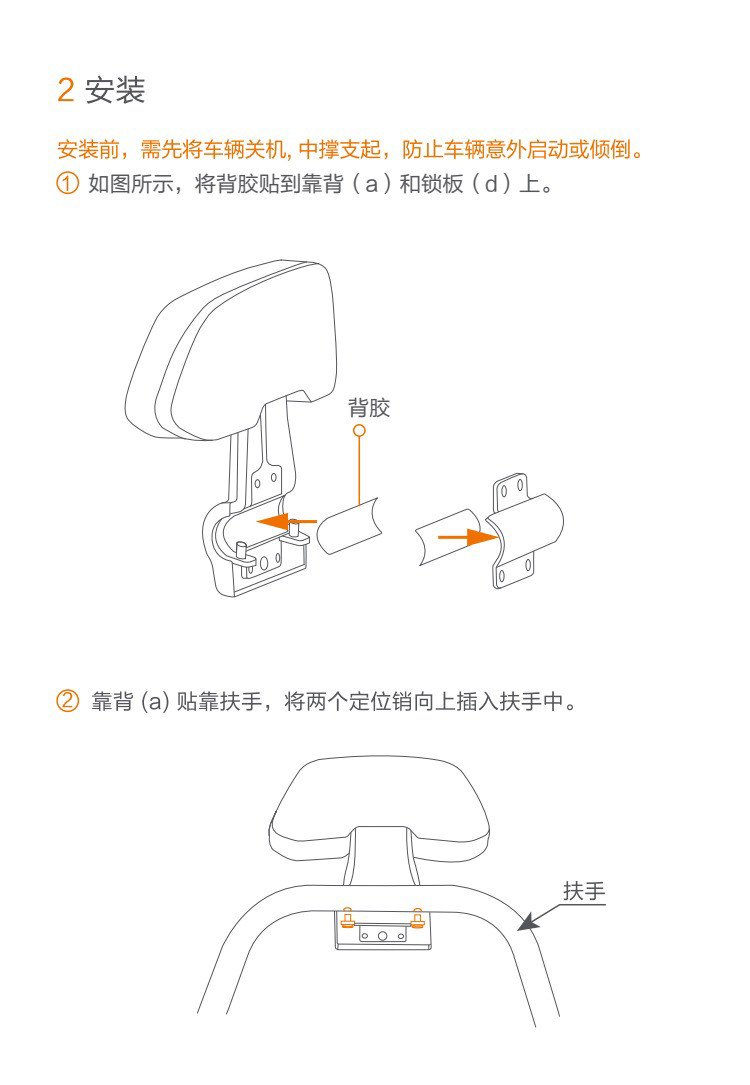 2 安装

安装前，需先将车辆关机, 中撑支起，防止车辆意外启动或倾倒。

① 如图所示，将背胶贴到靠背（a）和锁板（d）上。

背胶

② 靠背 (a) 贴靠扶手，将两个定位销向上插入扶手中。

扶手