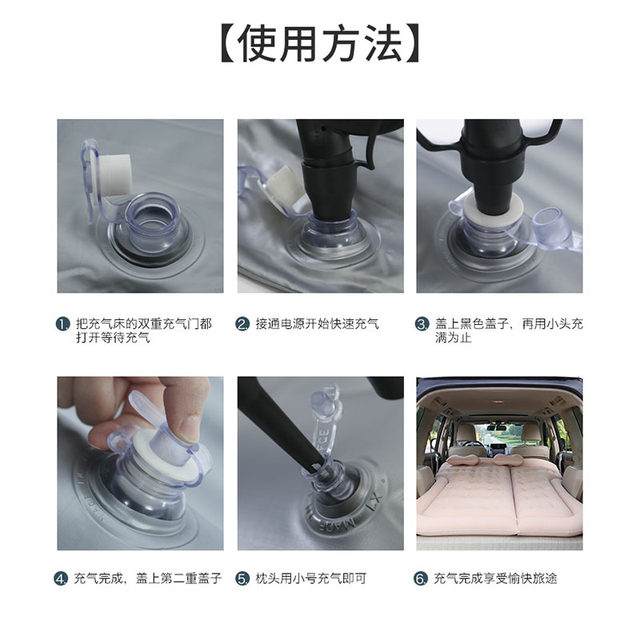 【使用方法】

1. 把充气床的双重充气门都打开等待充气

2. 接通电源开始快速充气

3. 盖上黑色盖子，再用小头充满为止

4. 充气完成，盖上第二重盖子

5. 枕头用小号充气即可

6. 充气完成享受愉快旅途