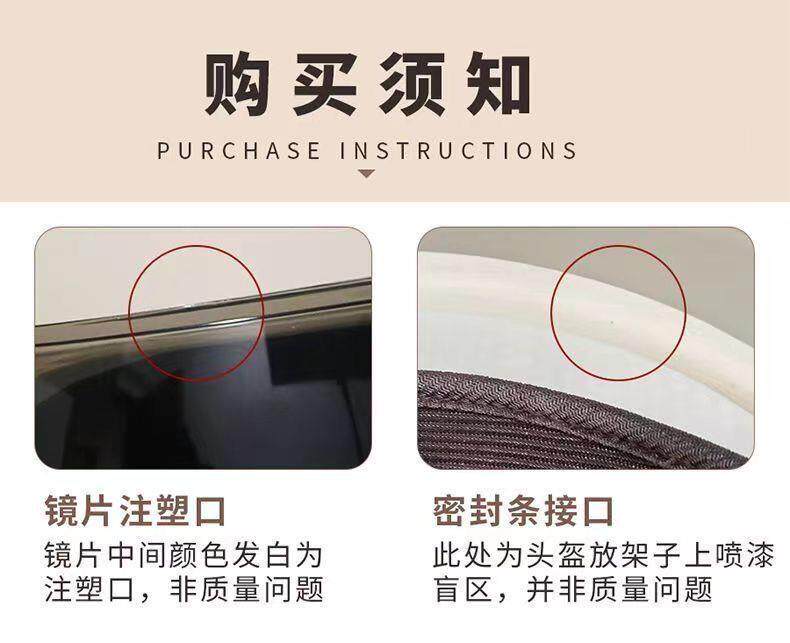 购买须知

PURCHASE INSTRUCTIONS

镜片注塑口

镜片中间颜色发白为注塑口，非质量问题

密封条接口

此处为头盔放架子上喷漆盲区，并非质量问题