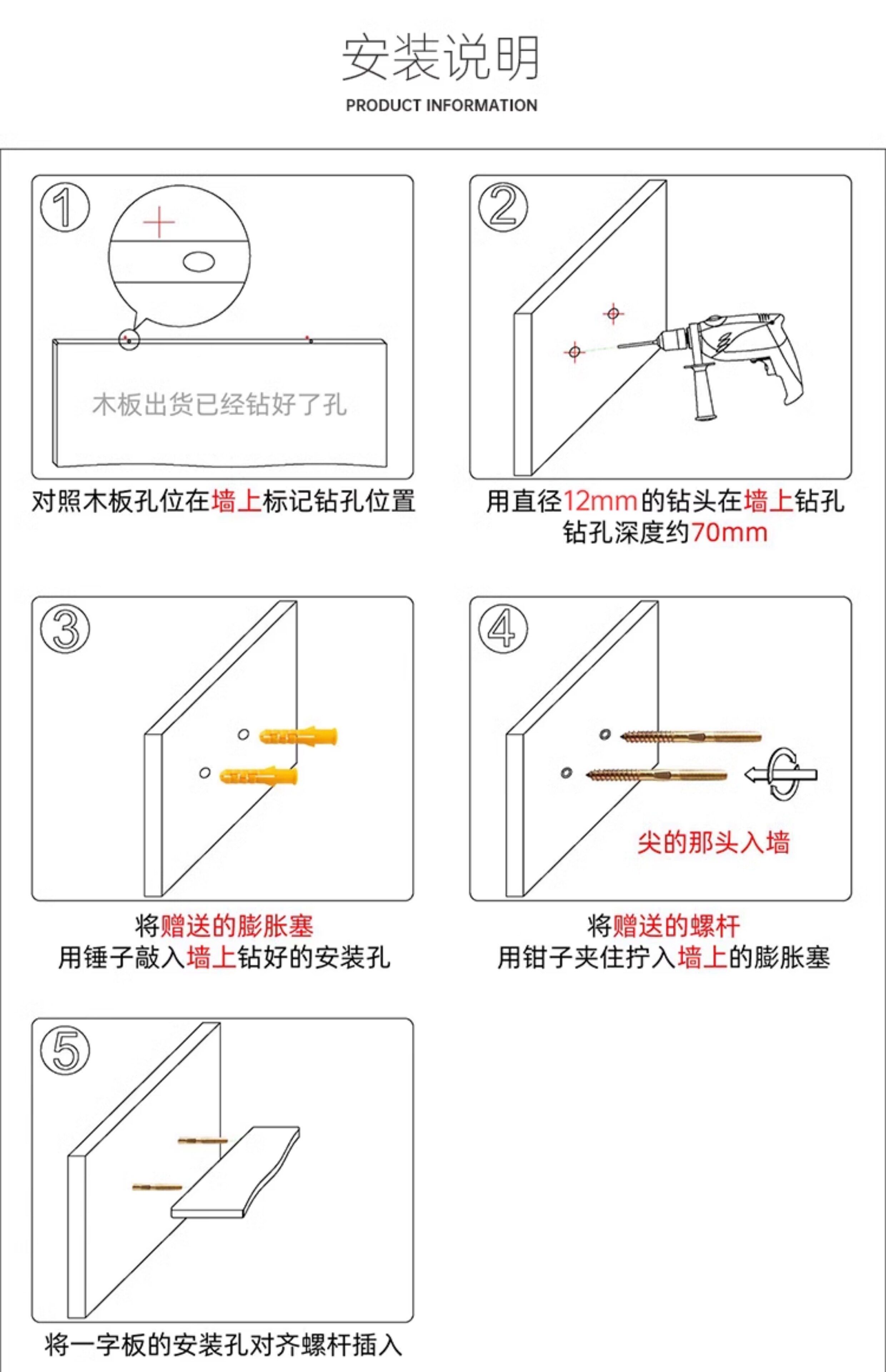 安装说明
PRODUCT INFORMATION

①
木板出货已经钻好了孔
对照木板孔位在墙上标记钻孔位置

②
用直径12mm的钻头在墙上钻孔
钻孔深度约70mm

③
将赠送的膨胀塞
用锤子敲入墙上钻好的安装孔

④
尖的那头入墙
将赠送的螺杆
用钳子夹住拧入墙上的膨胀塞

⑤
将一字板的安装孔对齐螺杆插入