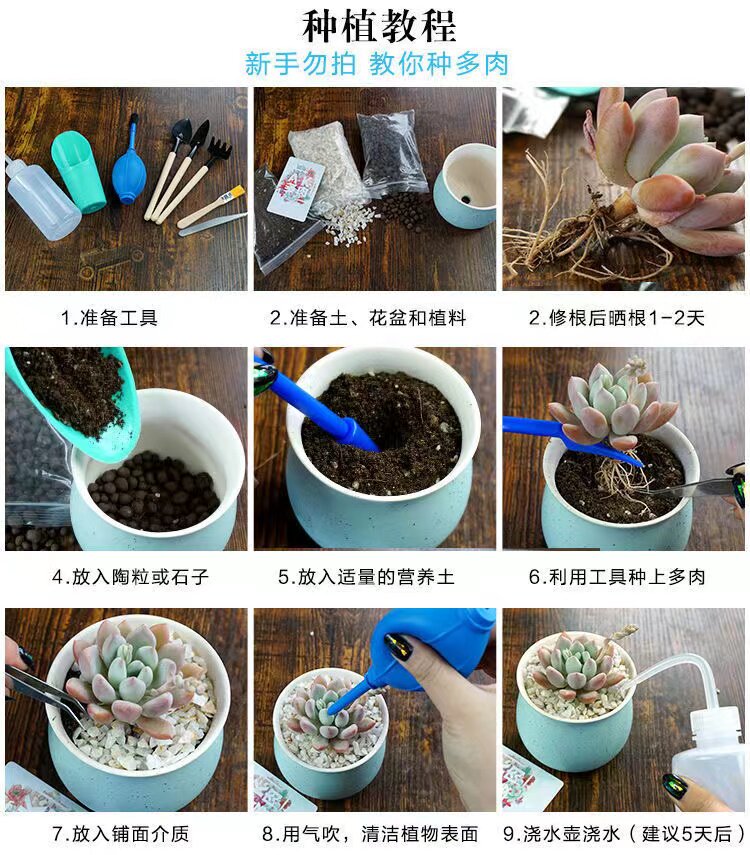 种植教程
新手勿拍 教你种多肉

1.准备工具

2.准备土、花盆和植料

2.修根后晒根1-2天

4.放入陶粒或石子

5.放入适量的营养土

6.利用工具种上多肉

7.放入铺面介质

8.用气吹，清洁植物表面

9.浇水壶浇水（建议5天后）