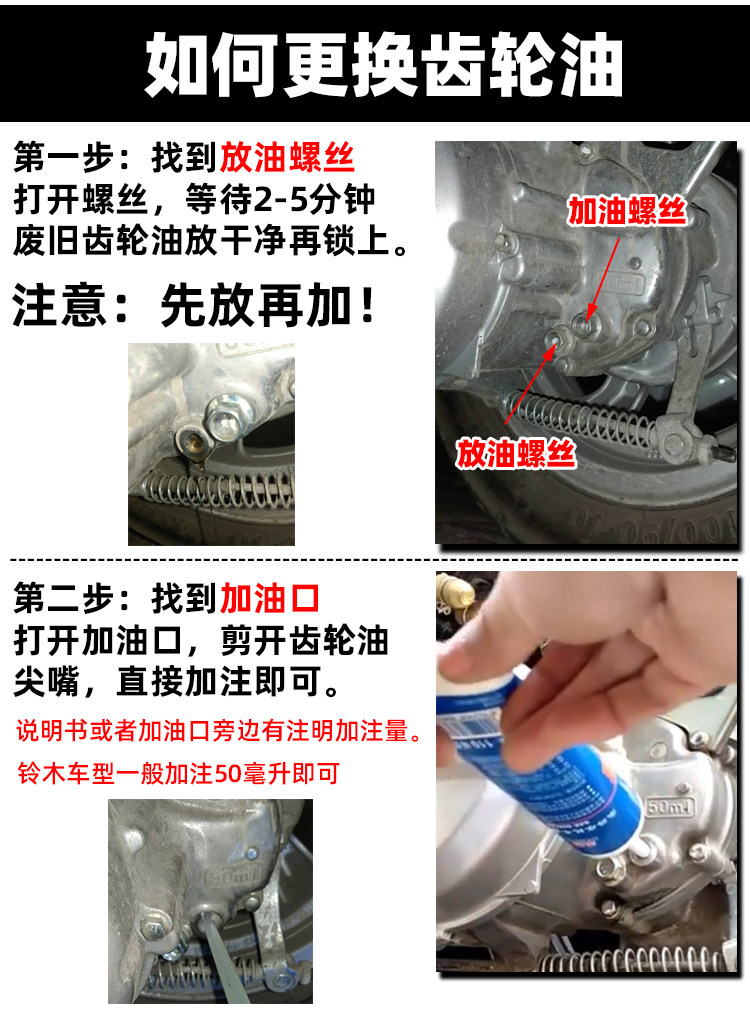 如何更换齿轮油

第一步：找到放油螺丝
打开螺丝，等待2-5分钟
废旧齿轮油放干净再锁上。

注意：先放再加！

加油螺丝

放油螺丝

第二步：找到加油口
打开加油口，剪开齿轮油尖嘴，直接加注即可。

说明书或者加油口旁边有注明加注量。

铃木车型一般加注50毫升即可

50ml

50ml