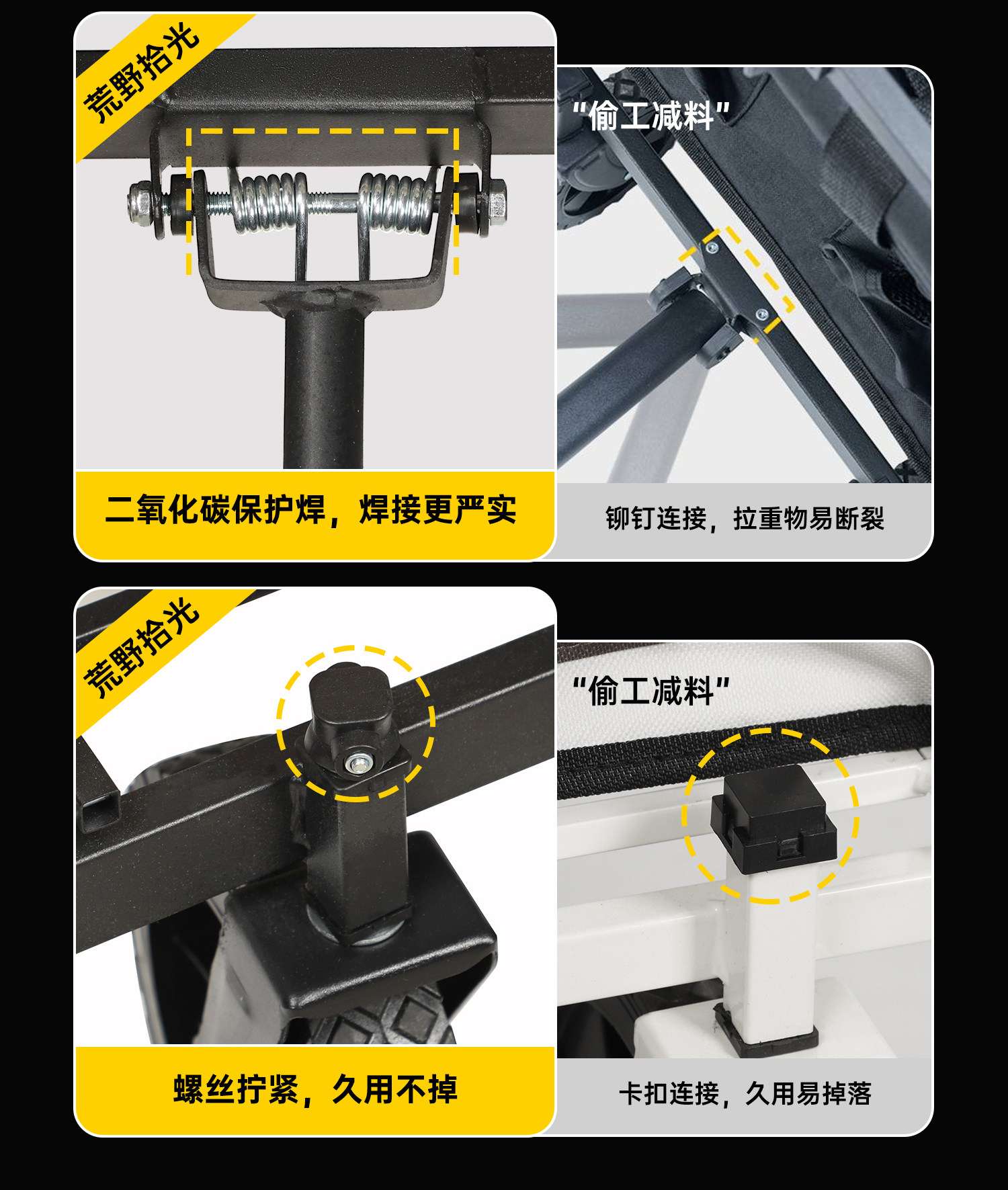 荒野拾光

二氧化碳保护焊，焊接更严实

"偷工减料"

铆钉连接，拉重物易断裂

荒野拾光

螺丝拧紧，久用不掉

"偷工减料"

卡扣连接，久用易掉落