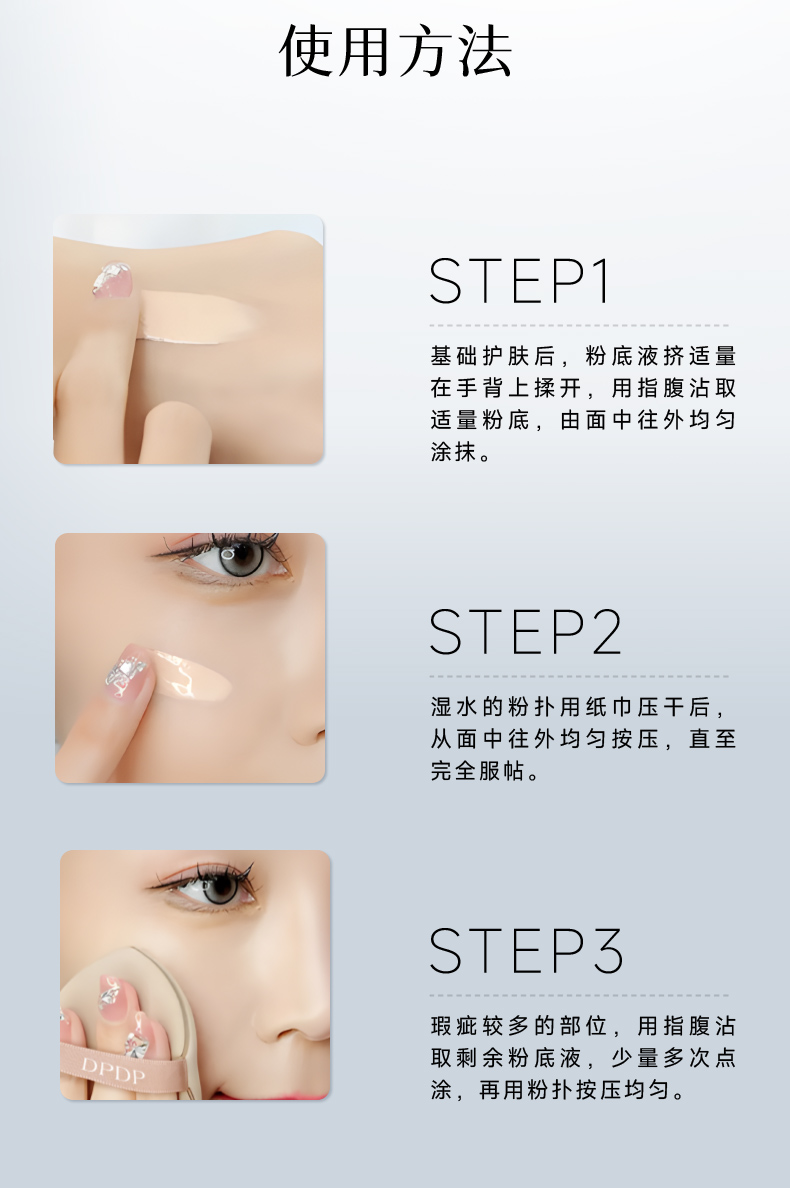 使用方法

STEP1

基础护肤后，粉底液挤适量在手背上揉开，用指腹沾取适量粉底，由面中往外均匀涂抹。

STEP2

湿水的粉扑用纸巾压干后，从面中往外均匀按压，直至完全服帖。

DPDP

STEP3

瑕疵较多的部位，用指腹沾取剩余粉底液，少量多次点涂，再用粉扑按压均匀。