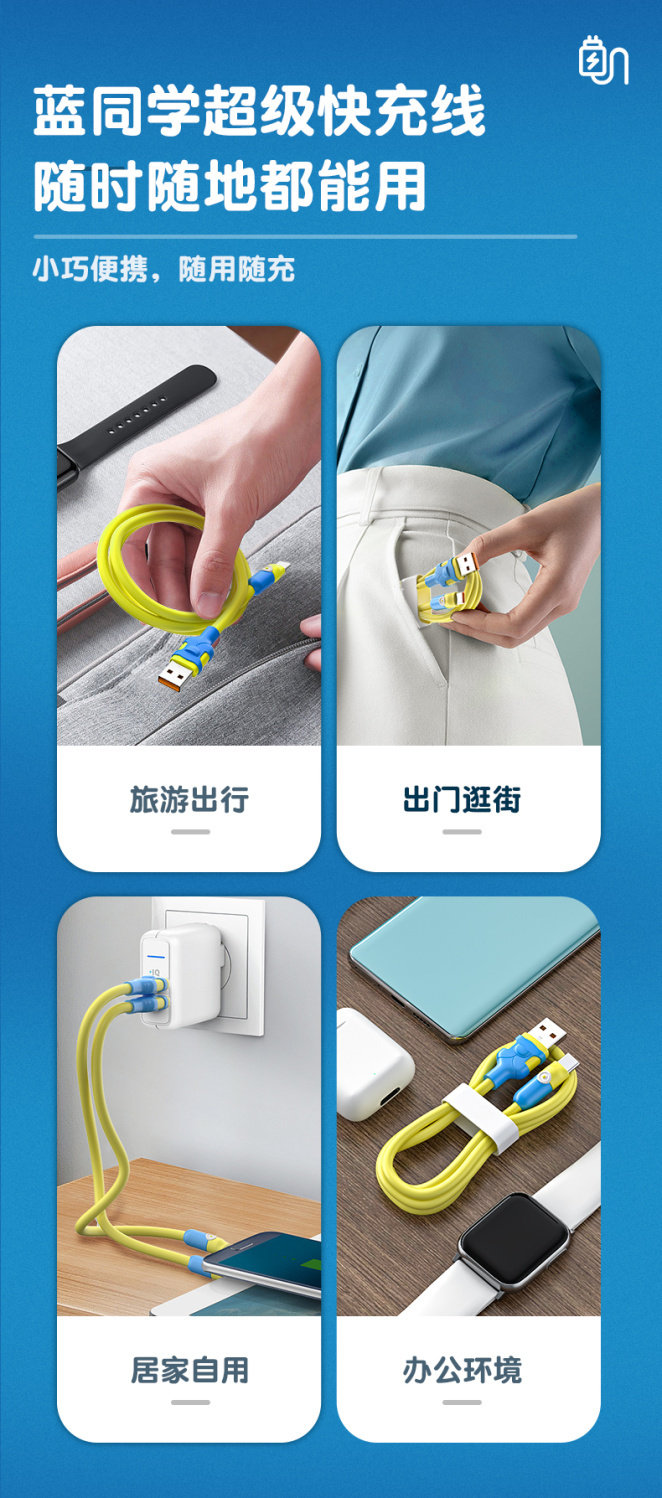 蓝同学超级快充线
随时随地都能用

小巧便携，随用随充

旅游出行

出门逛街

居家自用

办公环境