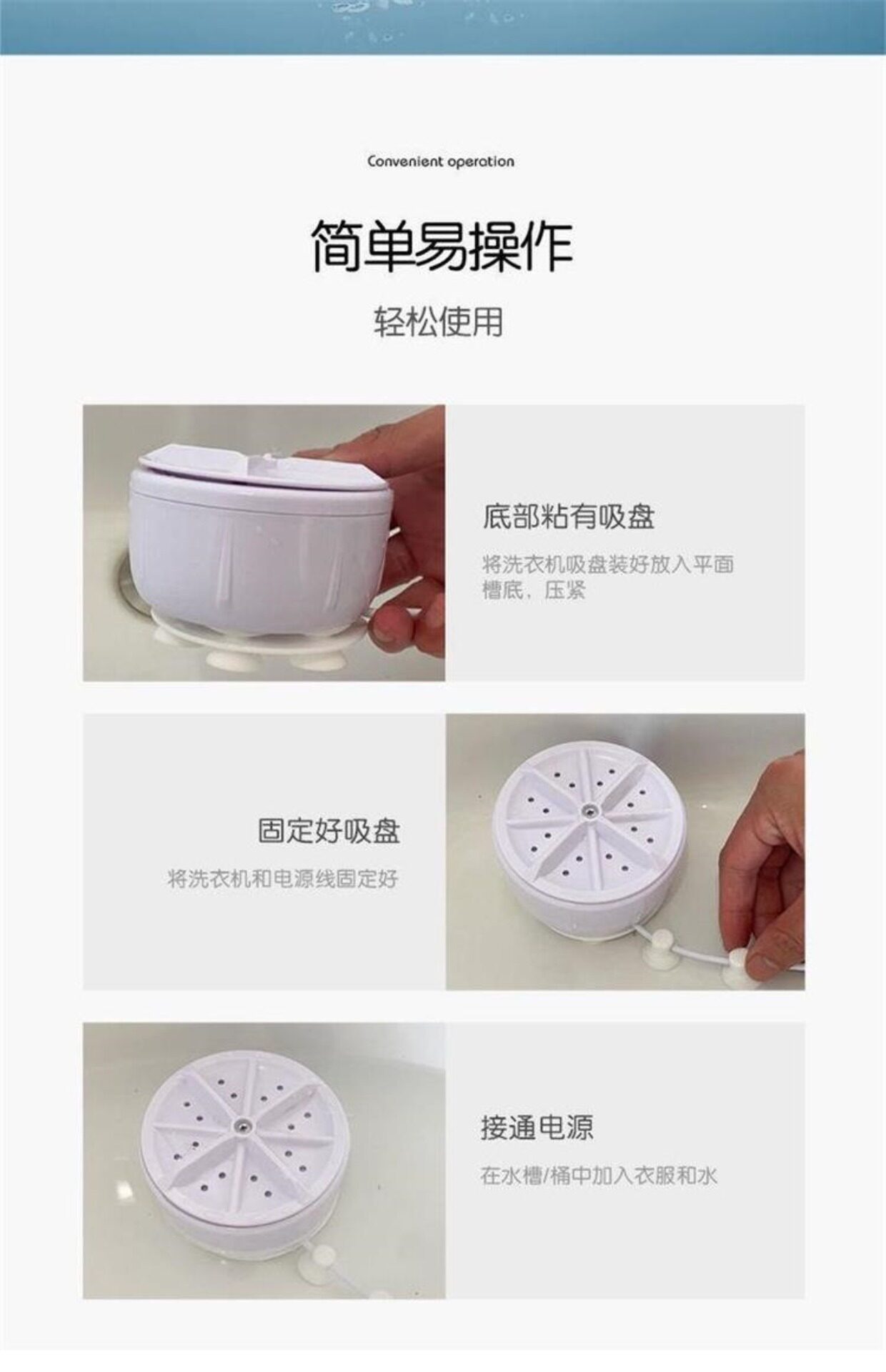 Convenient operation

简单易操作

轻松使用

底部粘有吸盘

将洗衣机吸盘装好放入平面槽底、压紧

固定好吸盘

将洗衣机和电源线固定好

接通电源

在水槽/桶中加入衣服和水