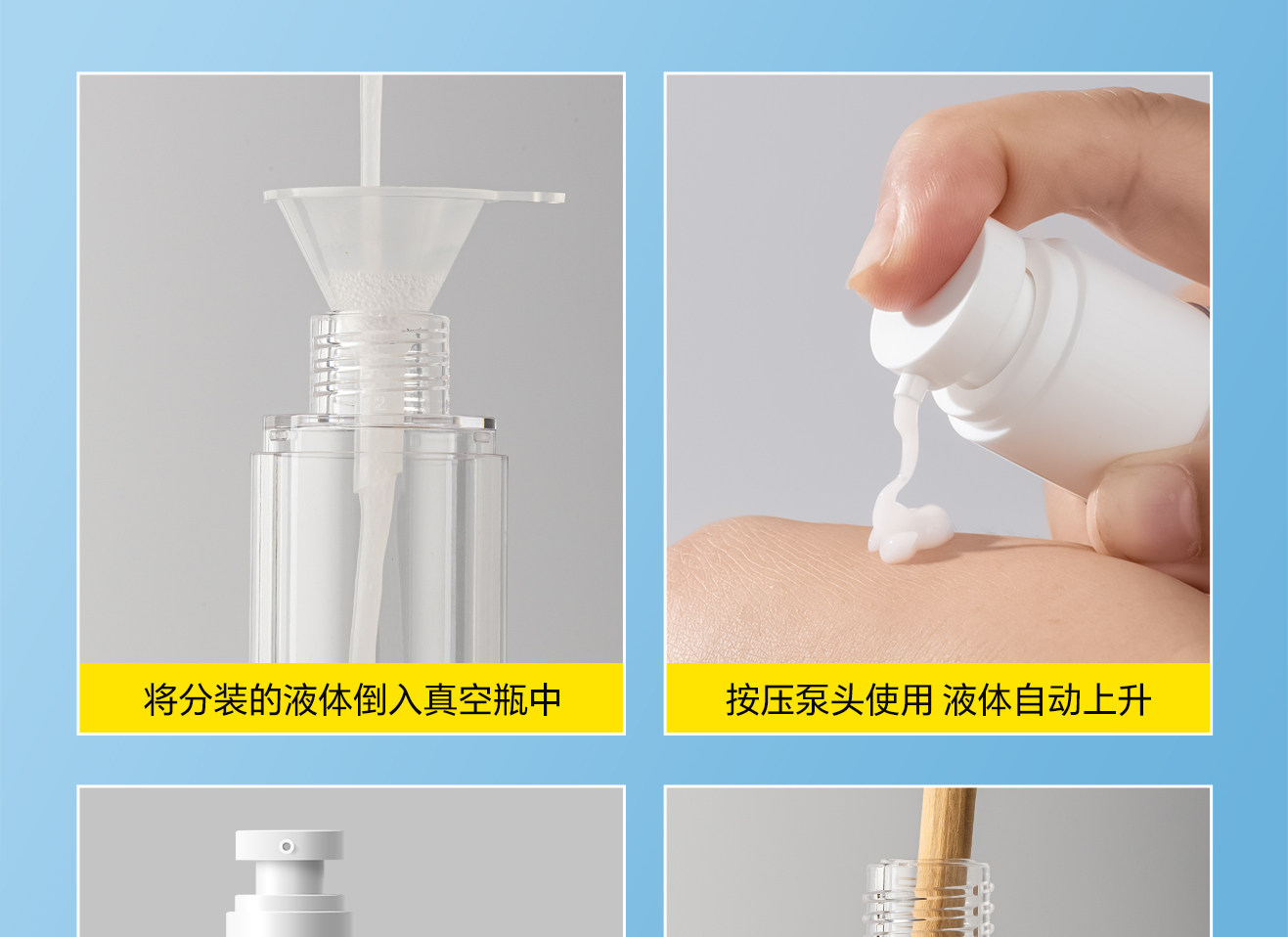 将分装的液体倒入真空瓶中

按压泵头使用 液体自动上升