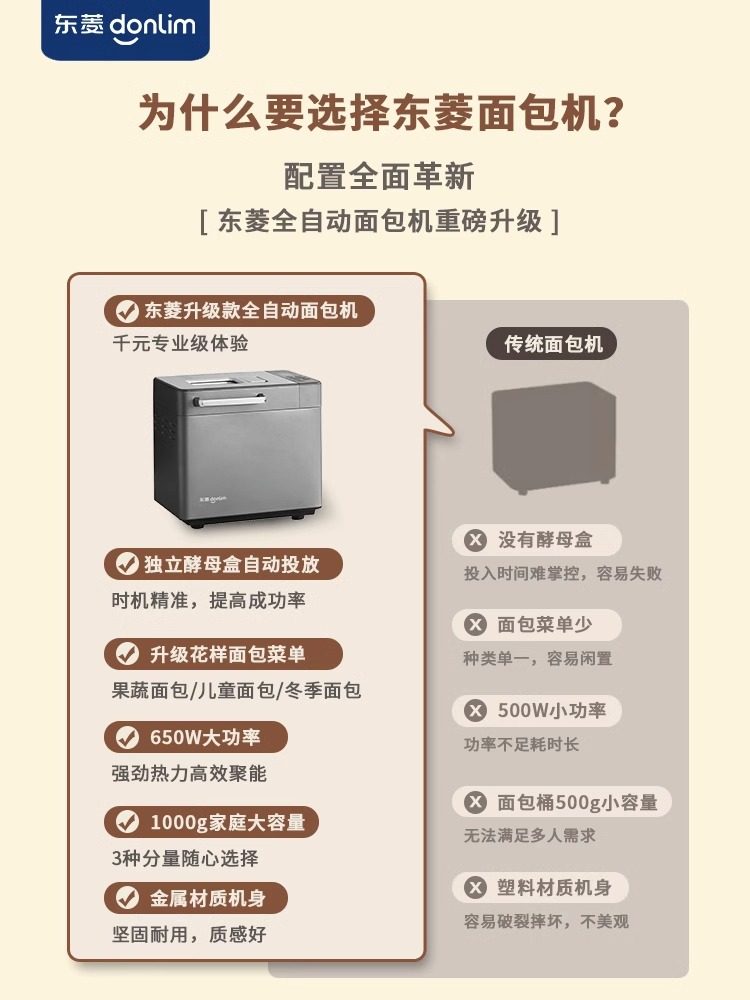 东菱 donlim

为什么要选择东菱面包机?

配置全面革新

[ 东菱全自动面包机重磅升级 ]

东菱升级款全自动面包机
千元专业级体验

东菱 donlim

独立酵母盒自动投放
时机精准，提高成功率

升级花样面包菜单
果蔬面包/儿童面包/冬季面包

650W大功率
强劲热力高效聚能

1000g家庭大容量
3种分量随心选择

金属材质机身
坚固耐用，质感好

传统面包机

没有酵母盒
投入时间难掌控，容易失败

面包菜单少
种类单一，容易闲置

500W小功率
功率不足耗时长

面包桶500g小容量
无法满足多人需求

塑料材质机身
容易破裂摔坏，不美观