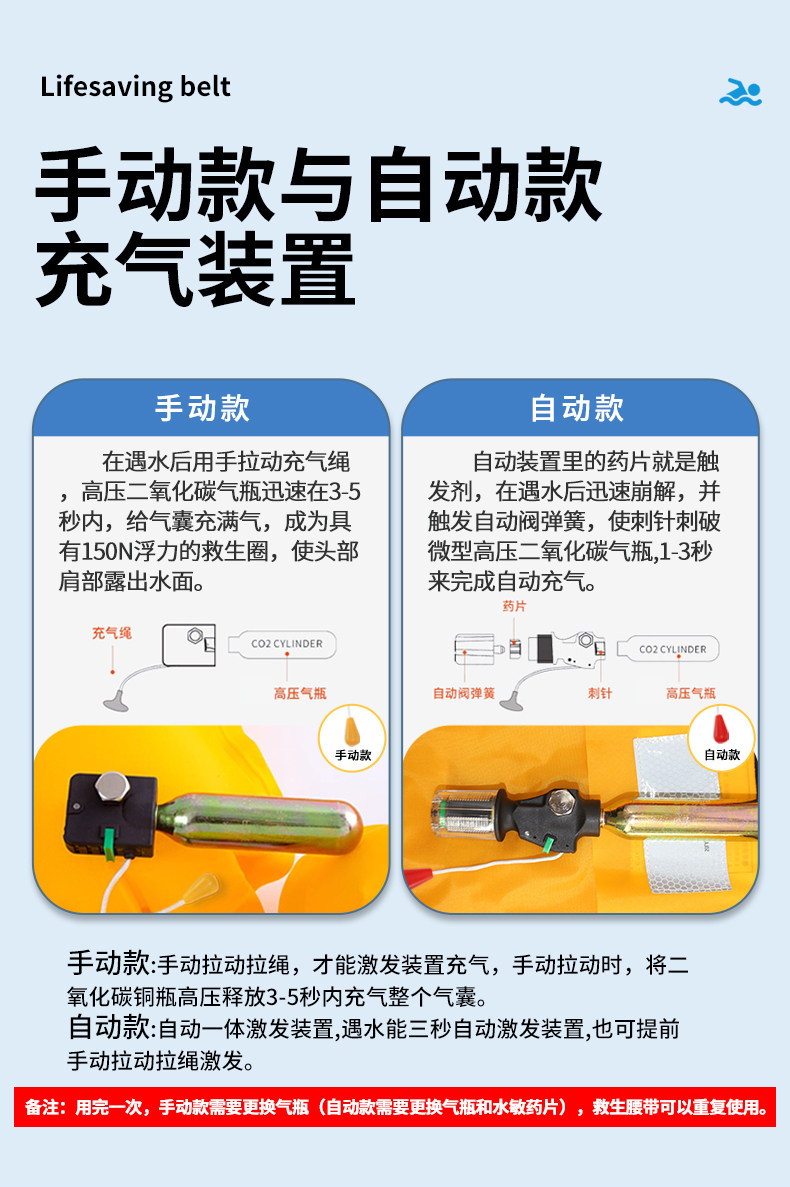 Lifesaving belt

手动款与自动款
充气装置

手动款

在遇水后用手拉动充气绳，高压二氧化碳气瓶迅速在3-5秒内，给气囊充满气，成为具有150N浮力的救生圈，使头部肩部露出水面。

充气绳
CO2 CYLINDER
高压气瓶
手动款

自动款

自动装置里的药片就是触发剂，在遇水后迅速崩解，并触发自动阀弹簧，使刺针刺破微型高压二氧化碳气瓶,1-3秒来完成自动充气。

药片
CO2 CYLINDER
自动阀弹簧
刺针
高压气瓶
自动款

手动款:手动拉动拉绳，才能激发装置充气，手动拉动时，将二氧化碳铜瓶高压释放3-5秒内充气整个气囊。
自动款:自动一体激发装置,遇水能三秒自动激发装置,也可提前手动拉动拉绳激发。

备注：用完一次，手动款需要更换气瓶（自动款需要更换气瓶和水敏药片），救生腰带可以重复使用。