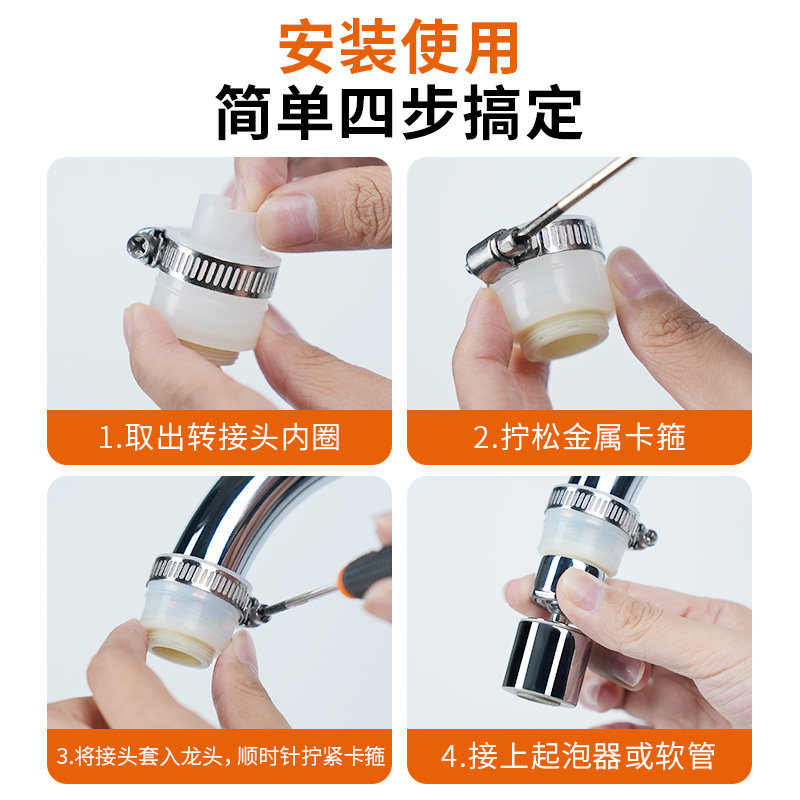 安装使用
简单四步搞定

1.取出转接头内圈

2.拧松金属卡箍

3.将接头套入龙头，顺时针拧紧卡箍

4.接上起泡器或软管