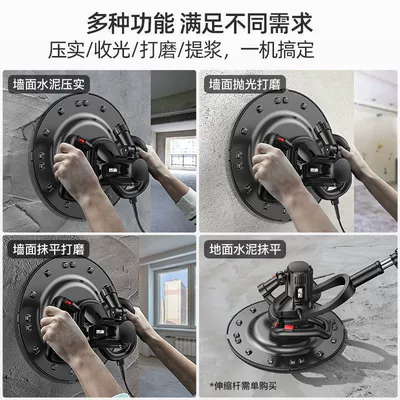 多种功能 满足不同需求
压实/收光/打磨/提浆，一机搞定

墙面水泥压实

墙面抛光打磨

墙面抹平打磨

地面水泥抹平

*伸缩杆需单购买