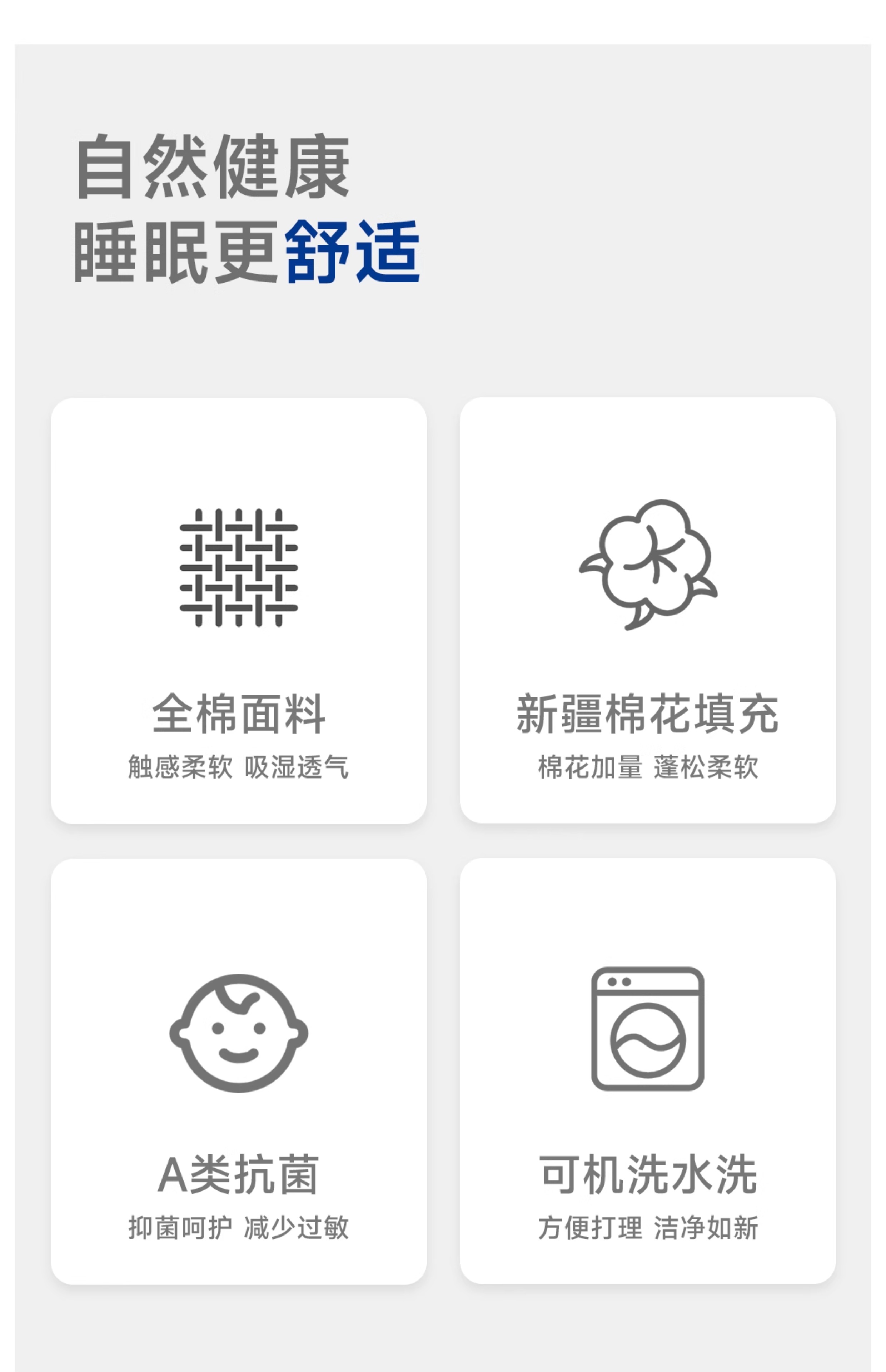 自然健康
睡眠更舒适

全棉面料
触感柔软 吸湿透气

新疆棉花填充
棉花加量 蓬松柔软

A类抗菌
抑菌呵护 减少过敏

可机洗水洗
方便打理 洁净如新