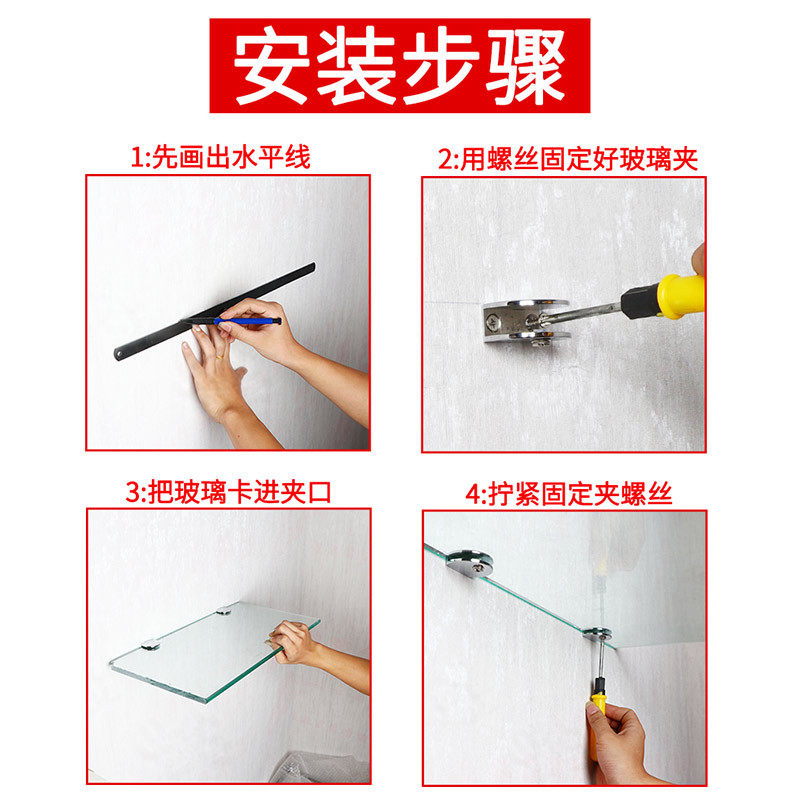 安装步骤

1:先画出水平线

2:用螺丝固定好玻璃夹

3:把玻璃卡进夹口

4:拧紧固定夹螺丝