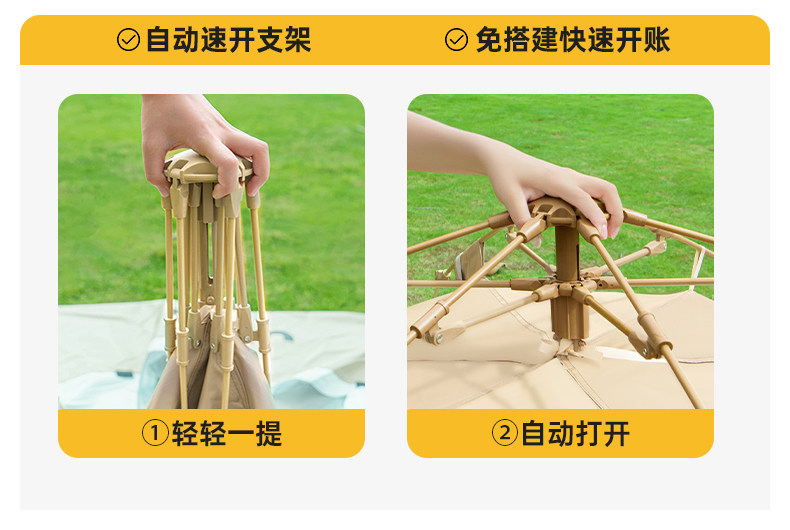 自动速开支架

免搭建快速开账

①轻轻一提

②自动打开