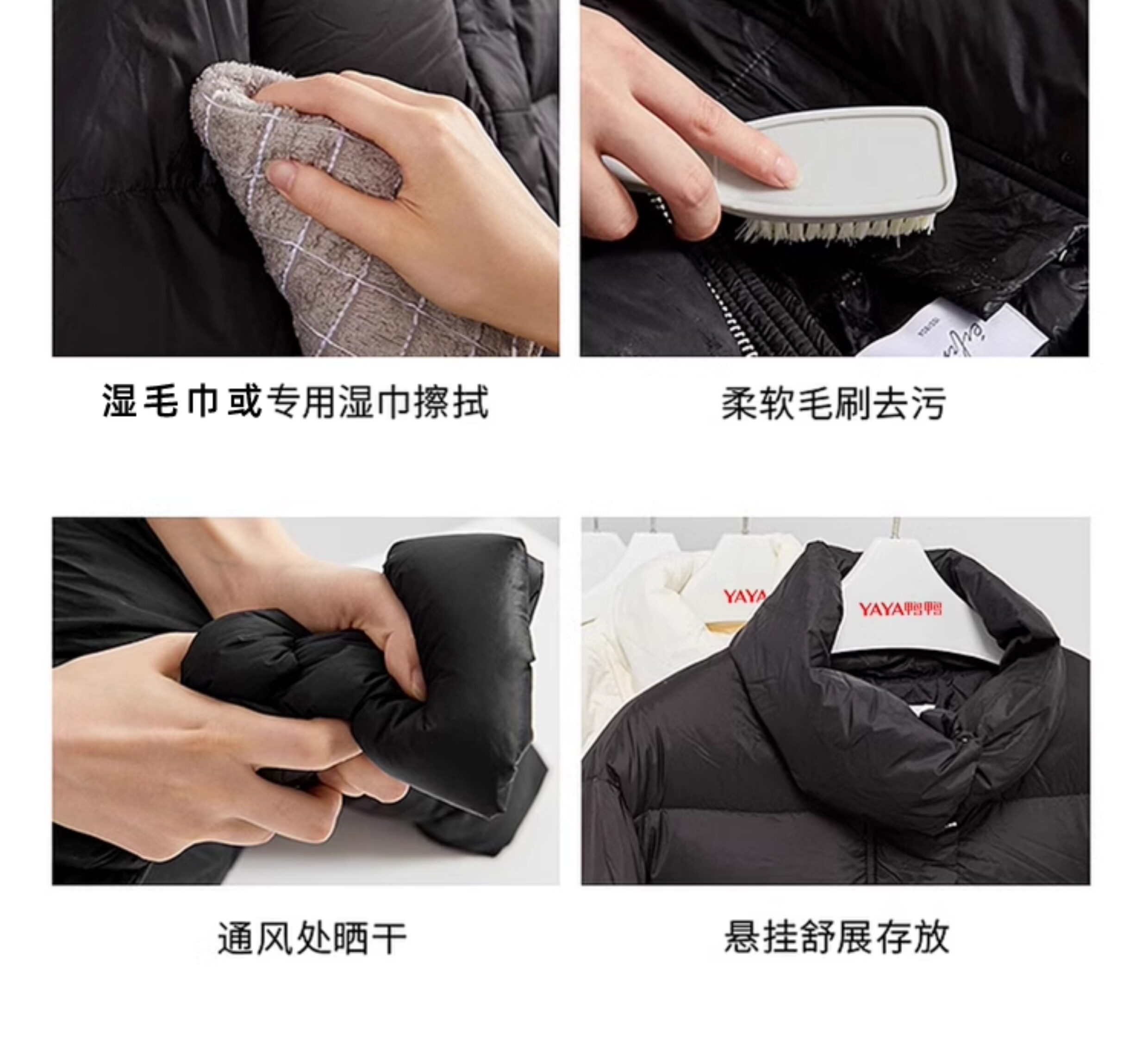 湿毛巾或专用湿巾擦拭

柔软毛刷去污

YAYA

YAYA鸭鸭

通风处晒干

悬挂舒展存放