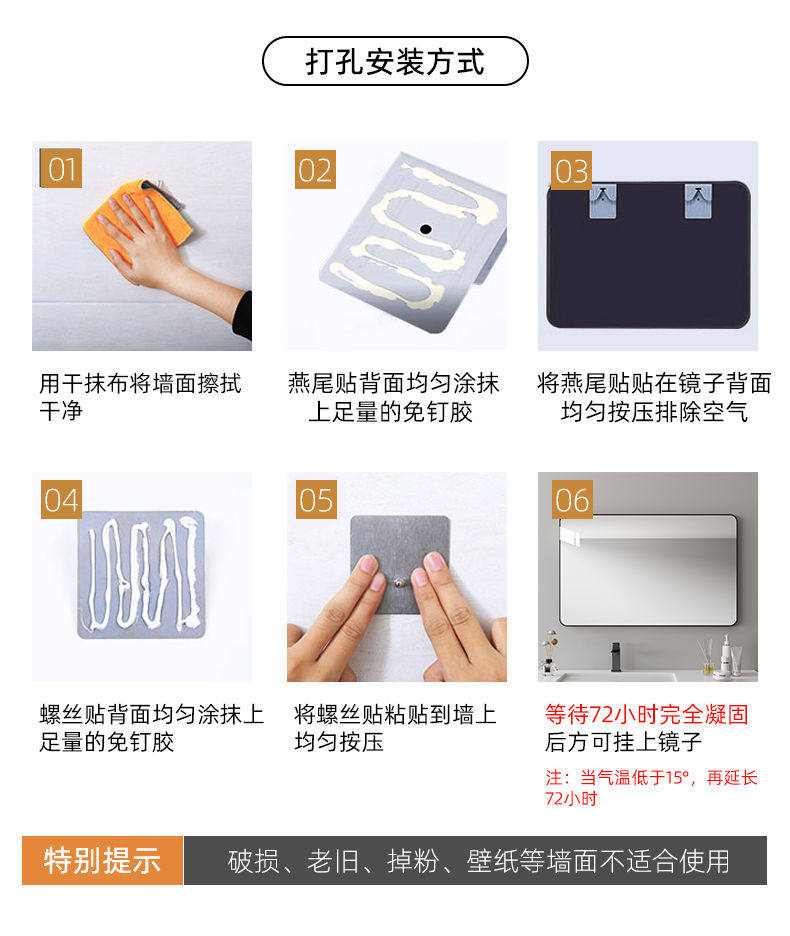 打孔安装方式

01
用干抹布将墙面擦拭干净

02
燕尾贴背面均匀涂抹上足量的免钉胶

03
将燕尾贴贴在镜子背面均匀按压排除空气

04
螺丝贴背面均匀涂抹上足量的免钉胶

05
将螺丝贴粘贴到墙上均匀按压

06
等待72小时完全凝固后方可挂上镜子
注：当气温低于15°，再延长72小时

特别提示
破损、老旧、掉粉、壁纸等墙面不适合使用