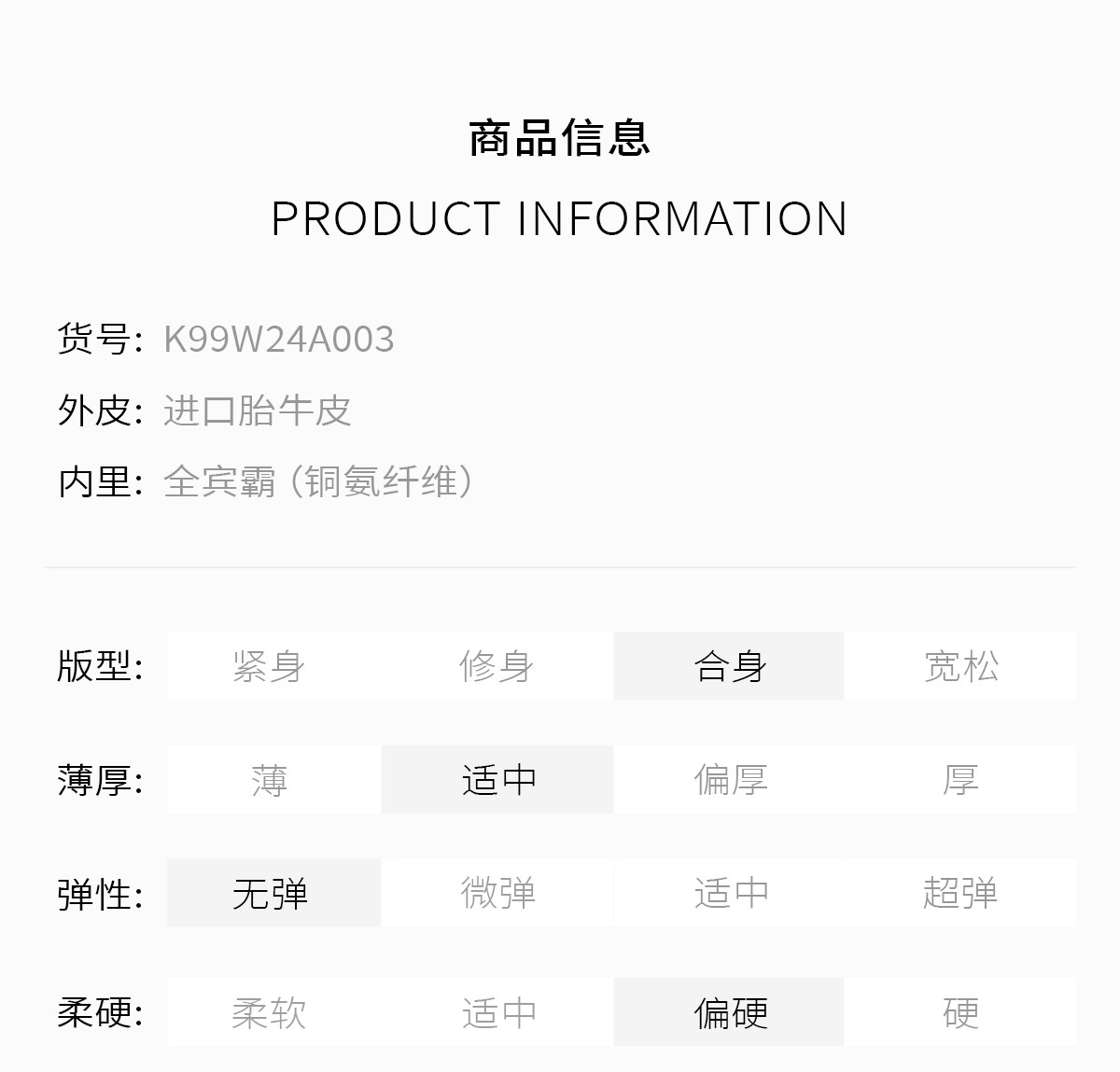 商品信息

PRODUCT INFORMATION

货号: K99W24A003

外皮: 进口胎牛皮

内里: 全宾霸（铜氨纤维）

| 版型: | 紧身 | 修身 | 合身 | 宽松 |
|---|---|---|---|---|
| 薄厚: | 薄 | 适中 | 偏厚 | 厚 |
| 弹性: | 无弹 | 微弹 | 适中 | 超弹 |
| 柔硬: | 柔软 | 适中 | 偏硬 | 硬 |