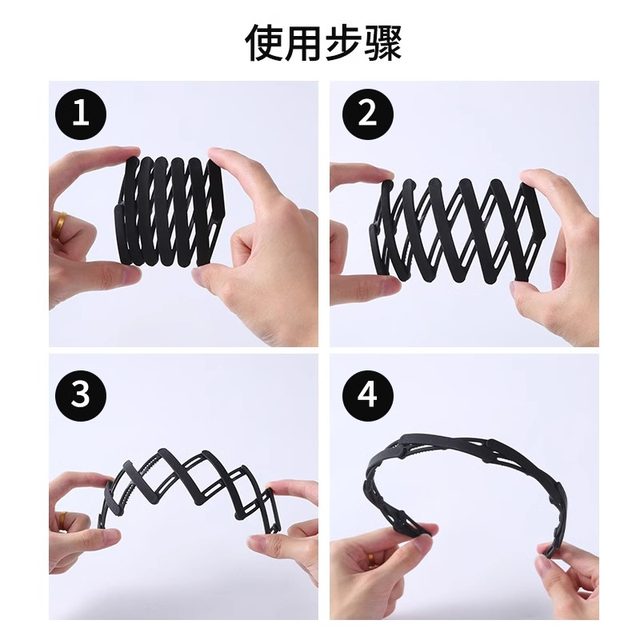 使用步骤

1

2

3

4