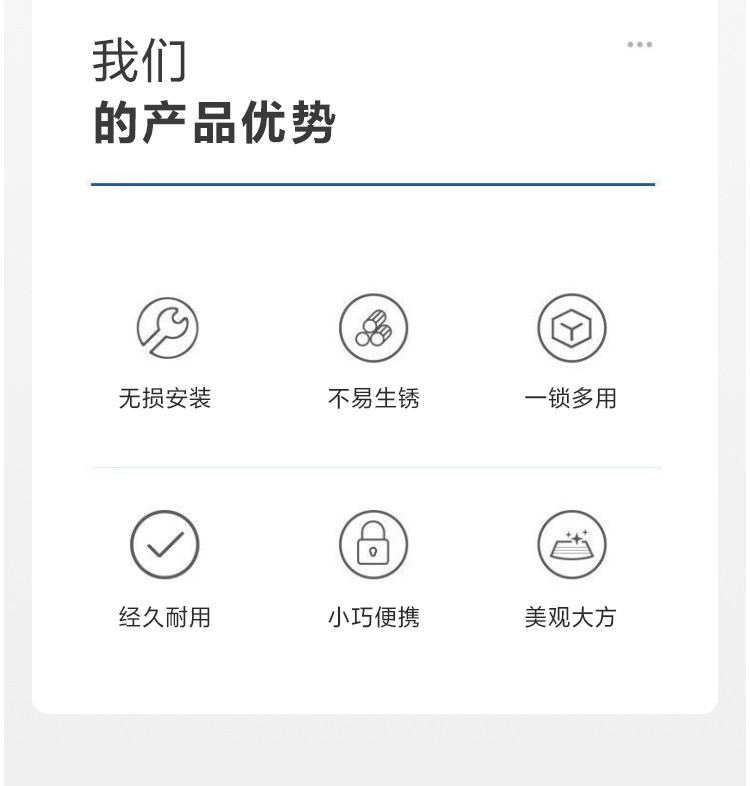 我们
的产品优势

无损安装 不易生锈 一锁多用

经久耐用 小巧便携 美观大方