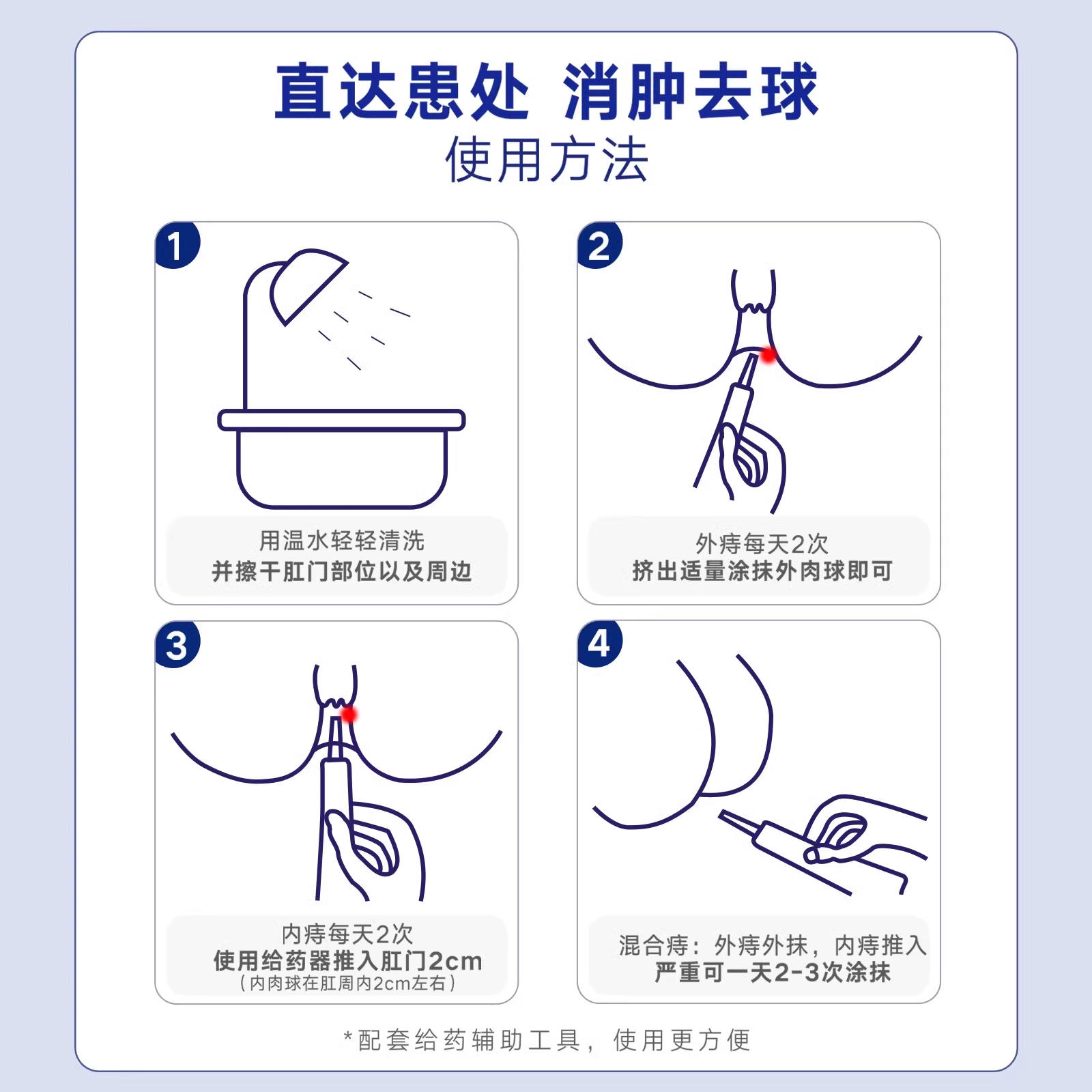 直达患处 消肿去球
使用方法

1
用温水轻轻清洗
并擦干肛门部位以及周边

2
外痔每天2次
挤出适量涂抹外肉球即可

3
内痔每天2次
使用给药器推入肛门2cm
（内肉球在肛周内2cm左右）

4
混合痔：外痔外抹，内痔推入
严重可一天2-3次涂抹

*配套给药辅助工具，使用更方便