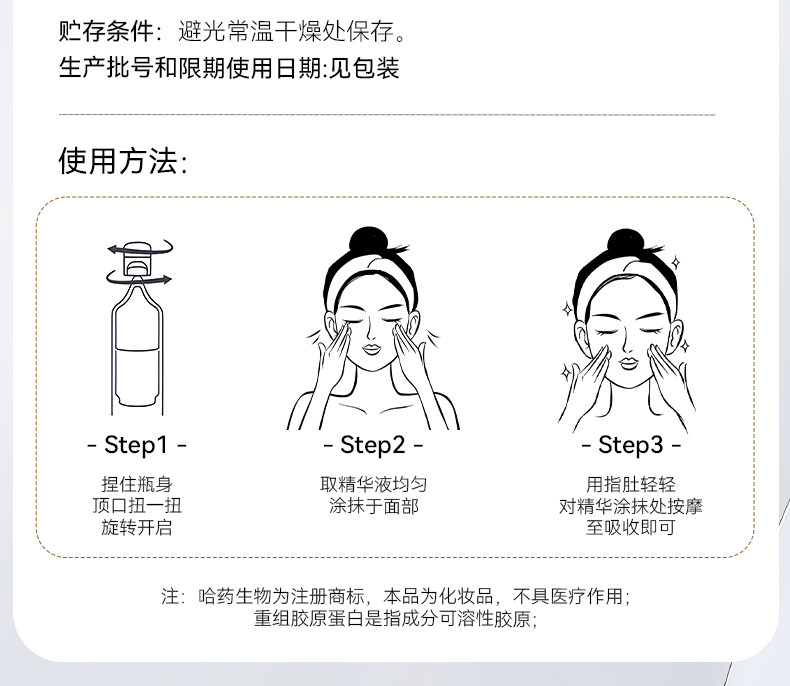 贮存条件：避光常温干燥处保存。
生产批号和限期使用日期:见包装

使用方法:

- Step1 -
捏住瓶身
顶口扭一扭
旋转开启

- Step2 -
取精华液均匀
涂抹于面部

- Step3 -
用指肚轻轻
对精华涂抹处按摩
至吸收即可

注：哈药生物为注册商标，本品为化妆品，不具医疗作用；
重组胶原蛋白是指成分可溶性胶原；