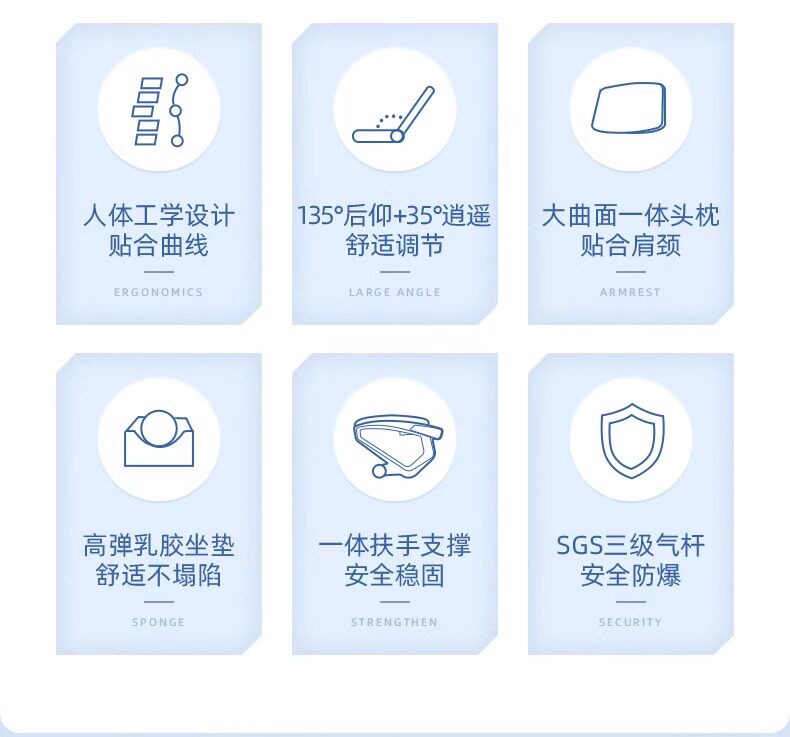 人体工学设计
贴合曲线

ERGONOMICS

135°后仰+35°逍遥
舒适调节

LARGE ANGLE

大曲面一体头枕
贴合肩颈

ARMREST

高弹乳胶坐垫
舒适不塌陷

SPONGE

一体扶手支撑
安全稳固

STRENGTHEN

SGS三级气杆
安全防爆

SECURITY