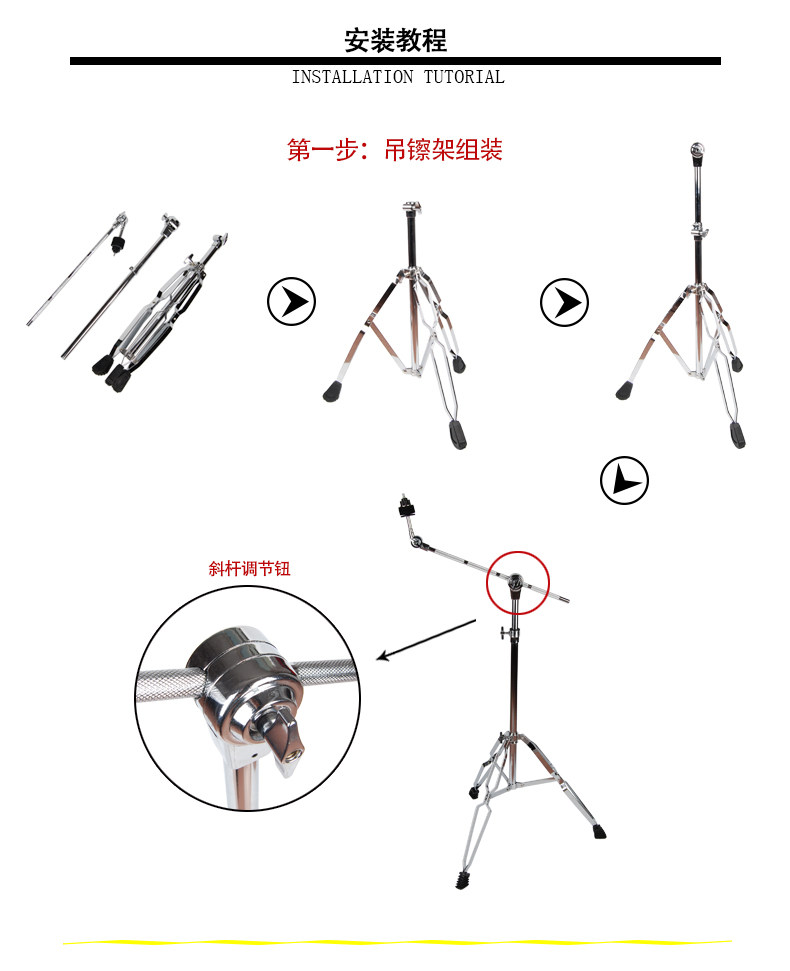 安装教程

INSTALLATION TUTORIAL

第一步：吊镲架组装

斜杆调节钮