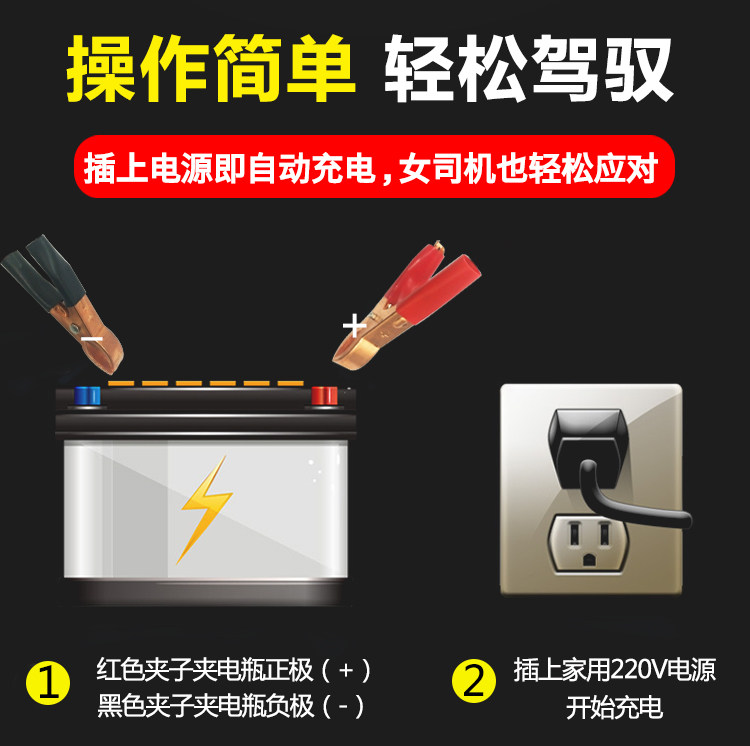 操作简单 轻松驾驭

插上电源即自动充电，女司机也轻松应对

−

+

1 红色夹子夹电瓶正极（+）
黑色夹子夹电瓶负极（-）

2 插上家用220V电源
开始充电