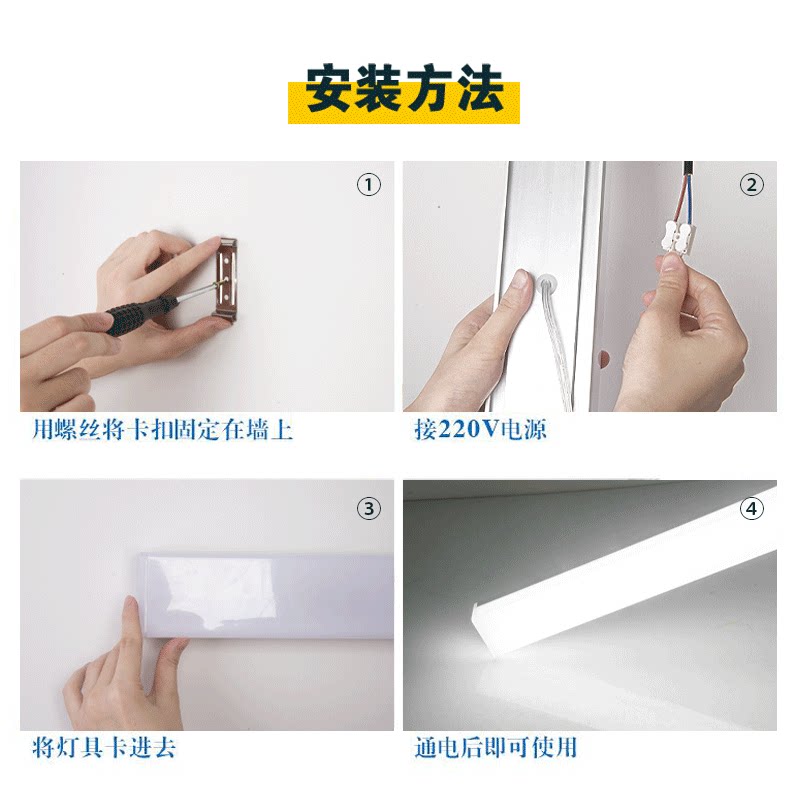 安装方法

①

用螺丝将卡扣固定在墙上

②

接220V电源

③

将灯具卡进去

④

通电后即可使用