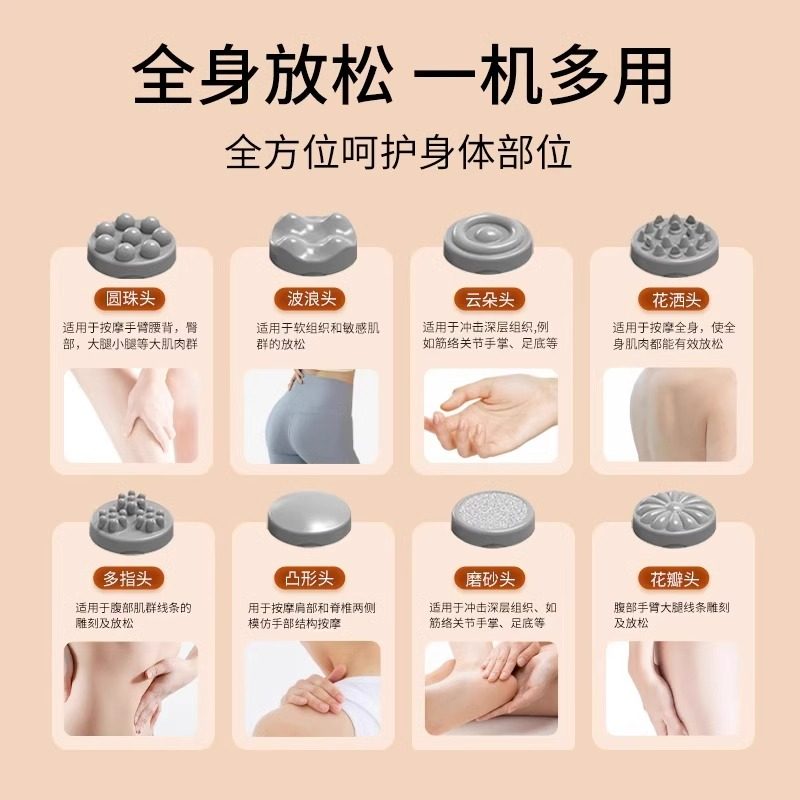 全身放松 一机多用

全方位呵护身体部位

圆珠头

适用于按摩手臂腰背，臀部，大腿小腿等大肌肉群

波浪头

适用于软组织和敏感肌群的放松

云朵头

适用于冲击深层组织，例如筋络关节手掌、足底等

花洒头

适用于按摩全身，使全身肌肉都能有效放松

多指头

适用于腹部肌群线条的雕刻及放松

凸形头

用于按摩肩部和脊椎两侧模仿手部结构按摩

磨砂头

适用于冲击深层组织、如筋络关节手掌、足底等

花瓣头

腹部手臂大腿线条雕刻及放松