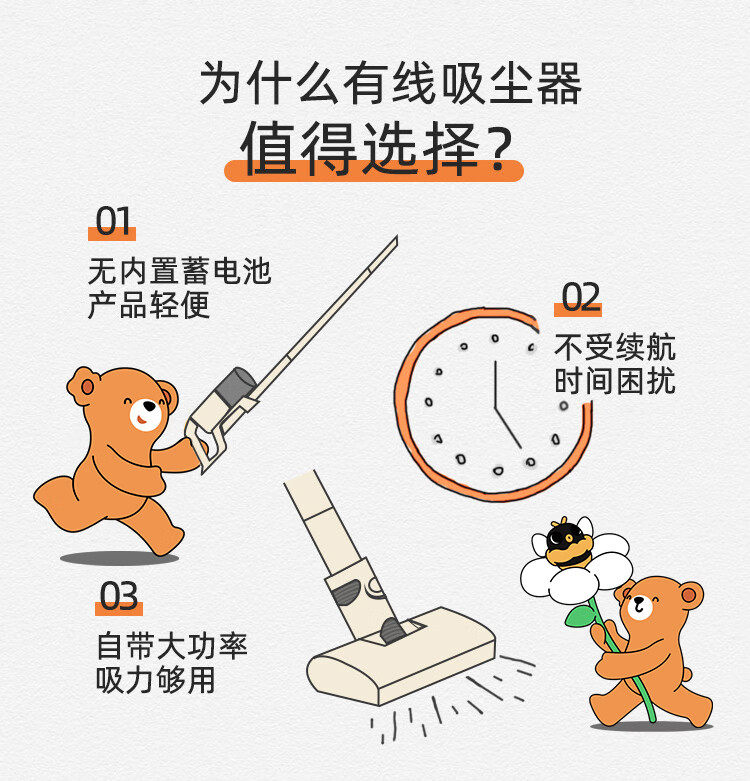 为什么有线吸尘器
值得选择？

01
无内置蓄电池
产品轻便

02
不受续航
时间困扰

03
自带大功率
吸力够用