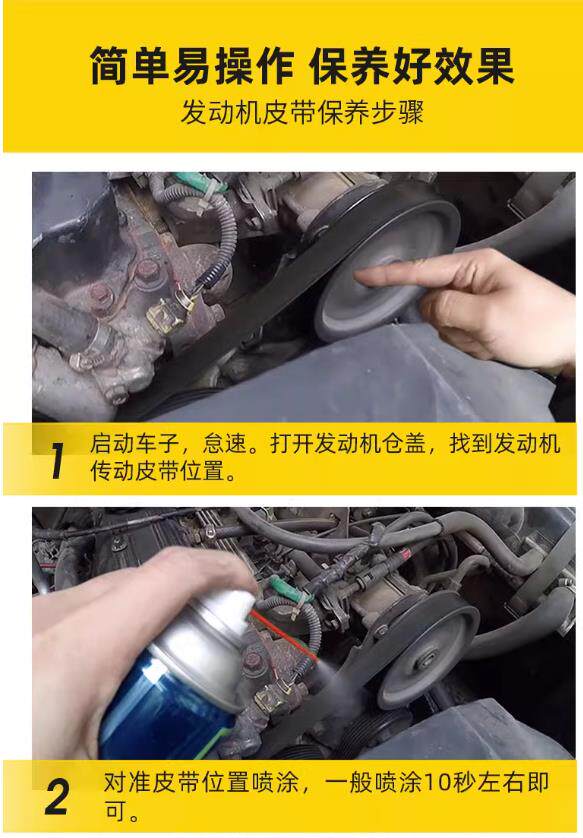 简单易操作 保养好效果

发动机皮带保养步骤

1 启动车子，怠速。打开发动机仓盖，找到发动机传动皮带位置。

2 对准皮带位置喷涂，一般喷涂10秒左右即可。