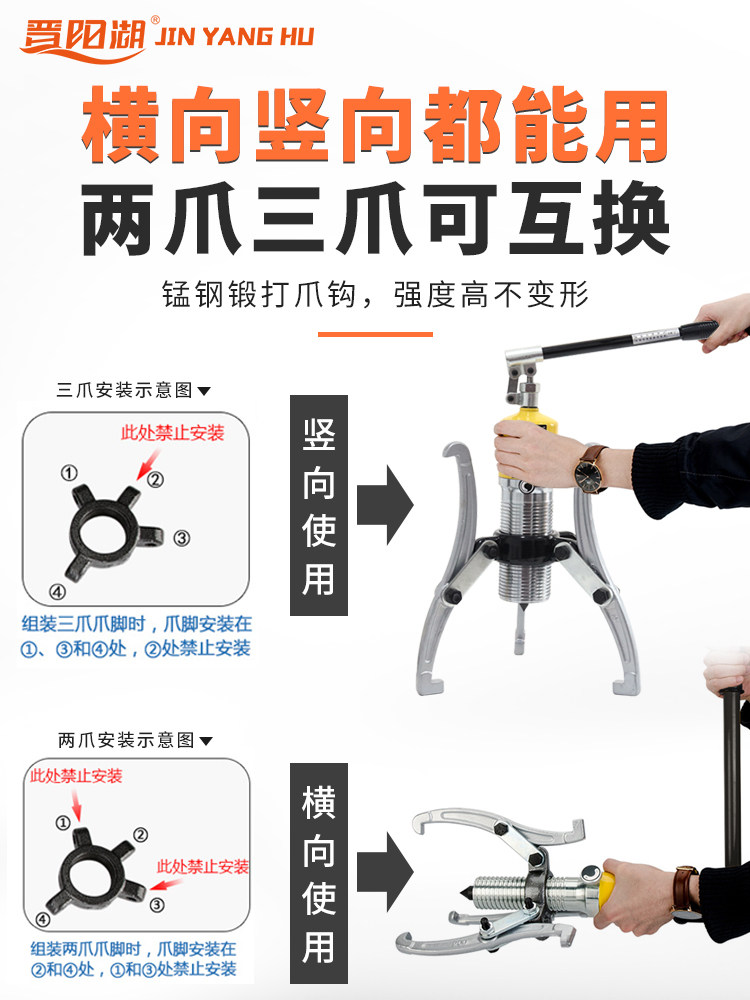 晋阳湖® JIN YANG HU

横向竖向都能用
两爪三爪可互换

锰钢锻打爪钩，强度高不变形

三爪安装示意图▼

此处禁止安装

①
②
③
④

组装三爪爪脚时，爪脚安装在①、③和④处，②处禁止安装

竖向使用

两爪安装示意图▼

此处禁止安装

①
②
此处禁止安装
③
④

组装两爪爪脚时，爪脚安装在②和④处，①和③处禁止安装

横向使用