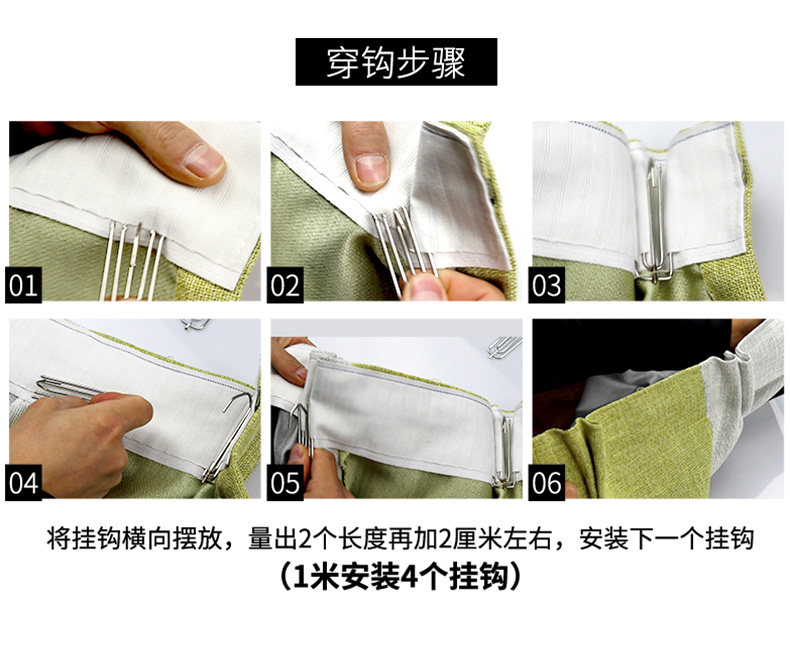 穿钩步骤

01

02

03

04

05

06

将挂钩横向摆放，量出2个长度再加2厘米左右，安装下一个挂钩
（1米安装4个挂钩）