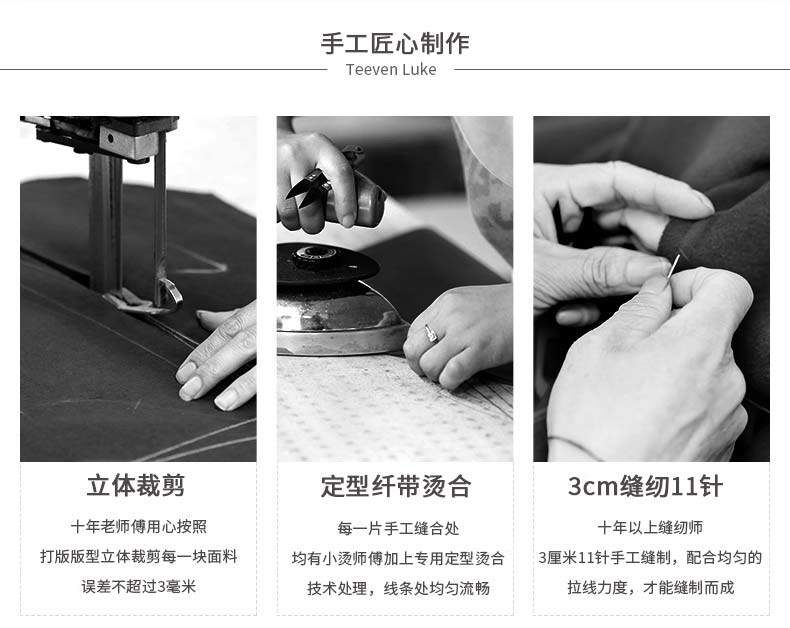 手工匠心制作
Teeven Luke

立体裁剪

十年老师傅用心按照
打版版型立体裁剪每一块面料
误差不超过3毫米

定型纤带烫合

每一片手工缝合处
均有小烫师傅加上专用定型烫合
技术处理，线条处均匀流畅

3cm缝纫11针

十年以上缝纫师
3厘米11针手工缝制，配合均匀的
拉线力度，才能缝制而成