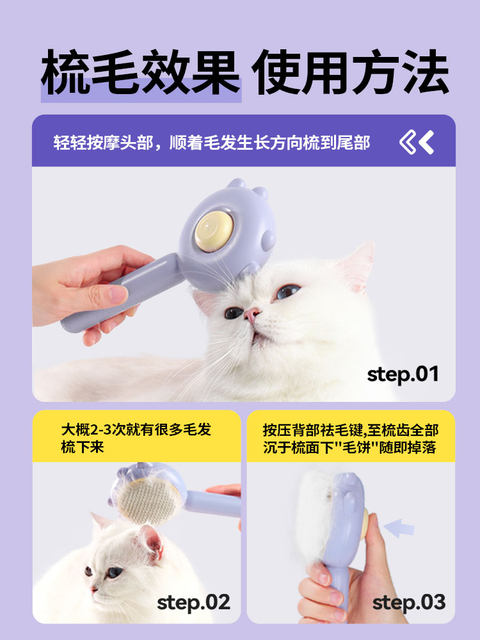 梳毛效果 使用方法

轻轻按摩头部，顺着毛发生长方向梳到尾部

step.01

大概2-3次就有很多毛发梳下来

step.02

按压背部祛毛键,至梳齿全部沉于梳面下"毛饼"随即掉落

step.03