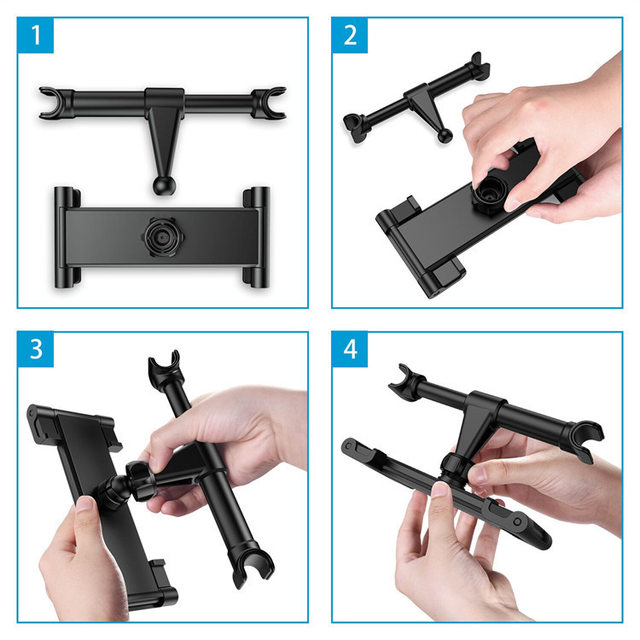 1

2

3

4