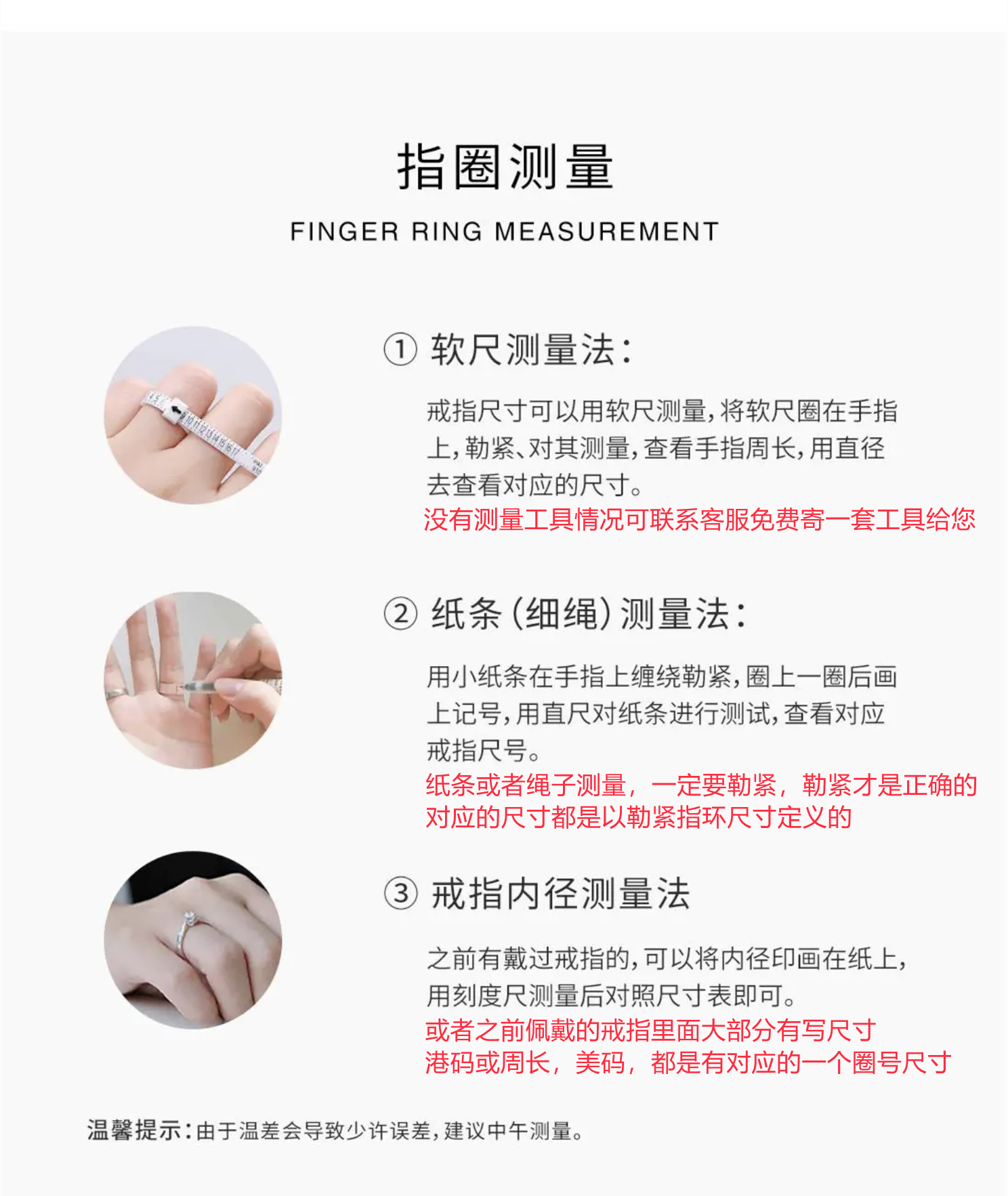 指圈测量

FINGER RING MEASUREMENT

① 软尺测量法:

戒指尺寸可以用软尺测量,将软尺圈在手指上,勒紧、对其测量,查看手指周长,用直径去查看对应的尺寸。
没有测量工具情况可联系客服免费寄一套工具给您

② 纸条(细绳)测量法:

用小纸条在手指上缠绕勒紧,圈上一圈后画上记号,用直尺对纸条进行测试,查看对应戒指尺号。
纸条或者绳子测量，一定要勒紧，勒紧才是正确的
对应的尺寸都是以勒紧指环尺寸定义的

③ 戒指内径测量法

之前有戴过戒指的,可以将内径印画在纸上,用刻度尺测量后对照尺寸表即可。
或者之前佩戴的戒指里面大部分有写尺寸
港码或周长，美码，都是有对应的一个圈号尺寸

温馨提示:由于温差会导致少许误差,建议中午测量。