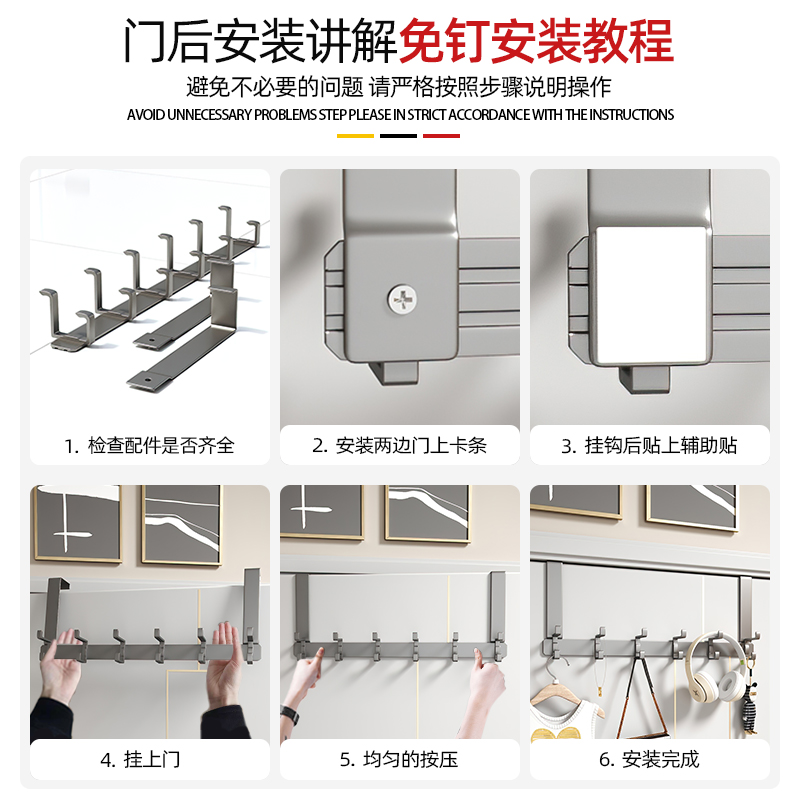 门后安装讲解免钉安装教程

避免不必要的问题 请严格按照步骤说明操作

AVOID UNNECESSARY PROBLEMS STEP PLEASE IN STRICT ACCORDANCE WITH THE INSTRUCTIONS

1. 检查配件是否齐全

2. 安装两边门上卡条

3. 挂钩后贴上辅助贴

4. 挂上门

5. 均匀的按压

6. 安装完成