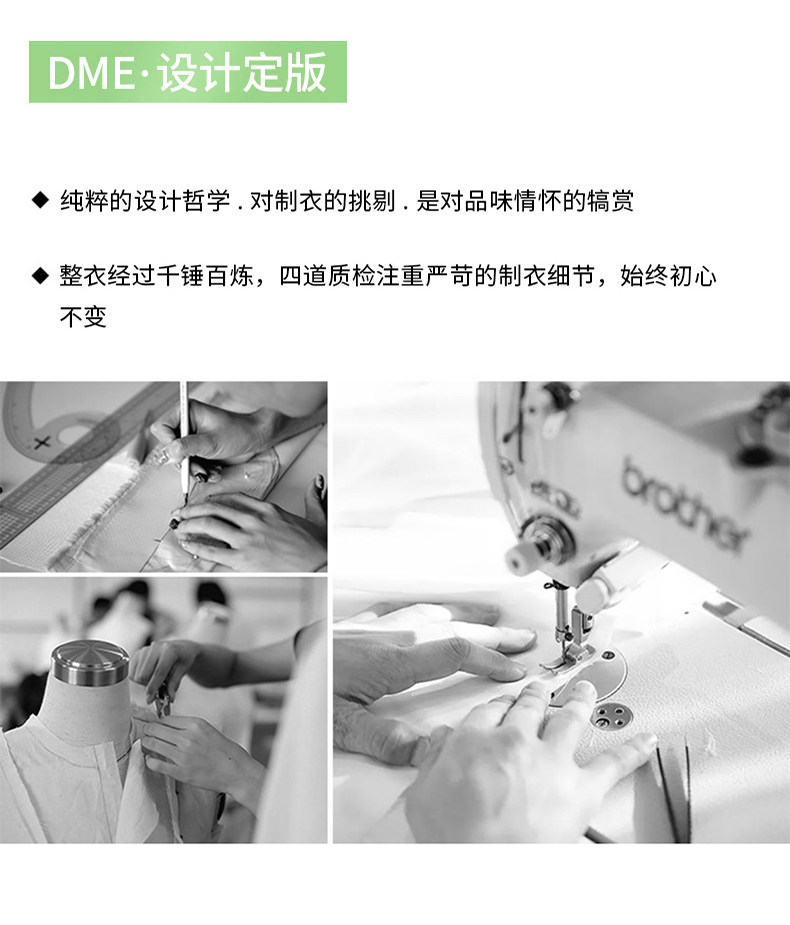 DME·设计定版

◆ 纯粹的设计哲学 . 对制衣的挑剔 . 是对品味情怀的犒赏

◆ 整衣经过千锤百炼，四道质检注重严苛的制衣细节，始终初心不变

brother