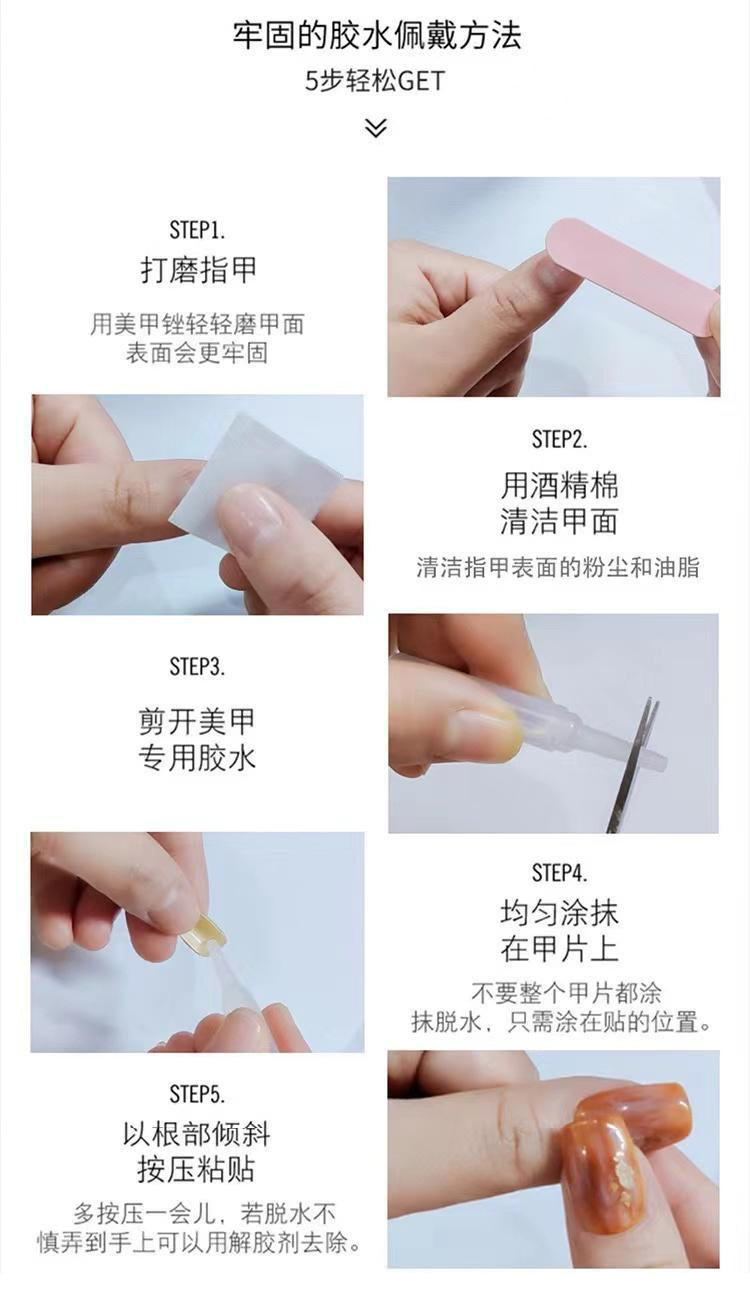 牢固的胶水佩戴方法
5步轻松GET

STEP1.
打磨指甲
用美甲锉轻轻磨甲面
表面会更牢固

STEP2.
用酒精棉
清洁甲面
清洁指甲表面的粉尘和油脂

STEP3.
剪开美甲
专用胶水

STEP4.
均匀涂抹
在甲片上
不要整个甲片都涂
抹脱水，只需涂在贴的位置。

STEP5.
以根部倾斜
按压粘贴
多按压一会儿，若脱水不
慎弄到手上可以用解胶剂去除。