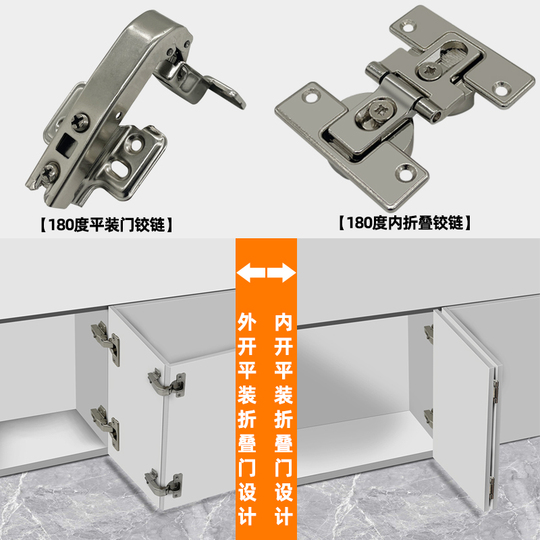 【180度平装门铰链】

【180度内折叠铰链】

外开平装折叠门设计

内开平装折叠门设计