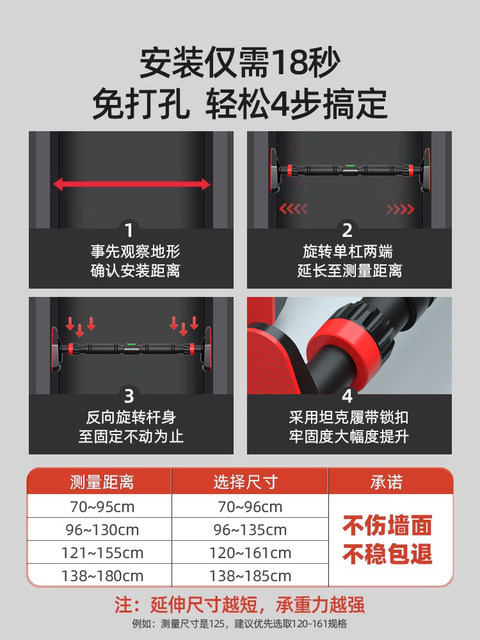 安装仅需18秒
免打孔 轻松4步搞定

1
事先观察地形
确认安装距离

2
旋转单杠两端
延长至测量距离

3
反向旋转杆身
至固定不动为止

4
采用坦克履带锁扣
牢固度大幅度提升

| 测量距离 | 选择尺寸 | 承诺 |
|---|---|---|
| 70~95cm | 70~96cm | 不伤墙面 不稳包退 |
| 96~130cm | 96~135cm | |
| 121~155cm | 120~161cm | |
| 138~180cm | 138~185cm | |

注：延伸尺寸越短，承重力越强
例如：测量尺寸是125，建议优先选取120-161规格