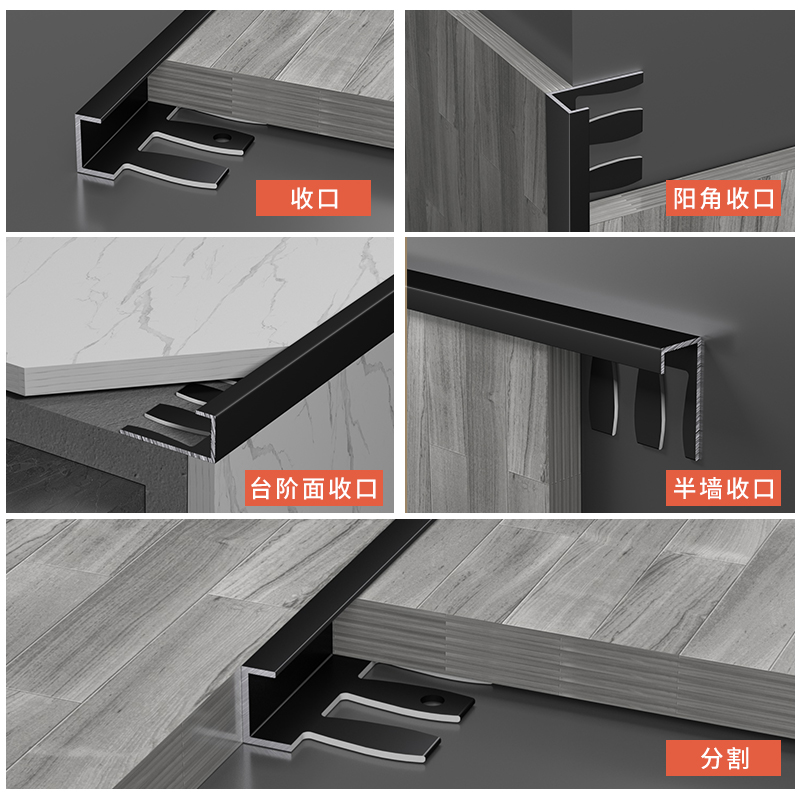 收口

阳角收口

台阶面收口

半墙收口

分割