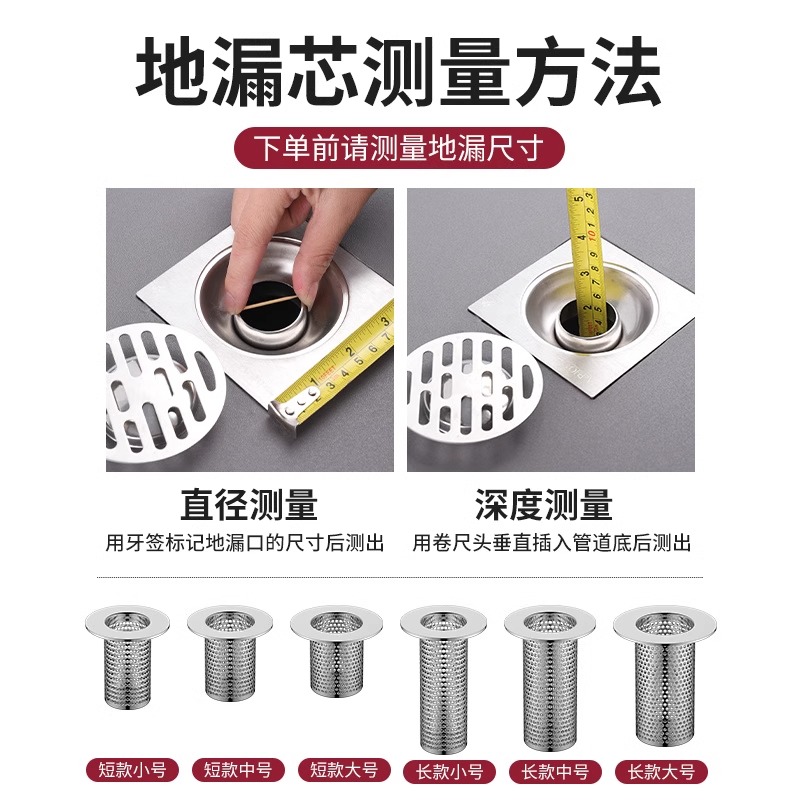 地漏芯测量方法

下单前请测量地漏尺寸

直径测量
用牙签标记地漏口的尺寸后测出

深度测量
用卷尺头垂直插入管道底后测出

短款小号 短款中号 短款大号 长款小号 长款中号 长款大号